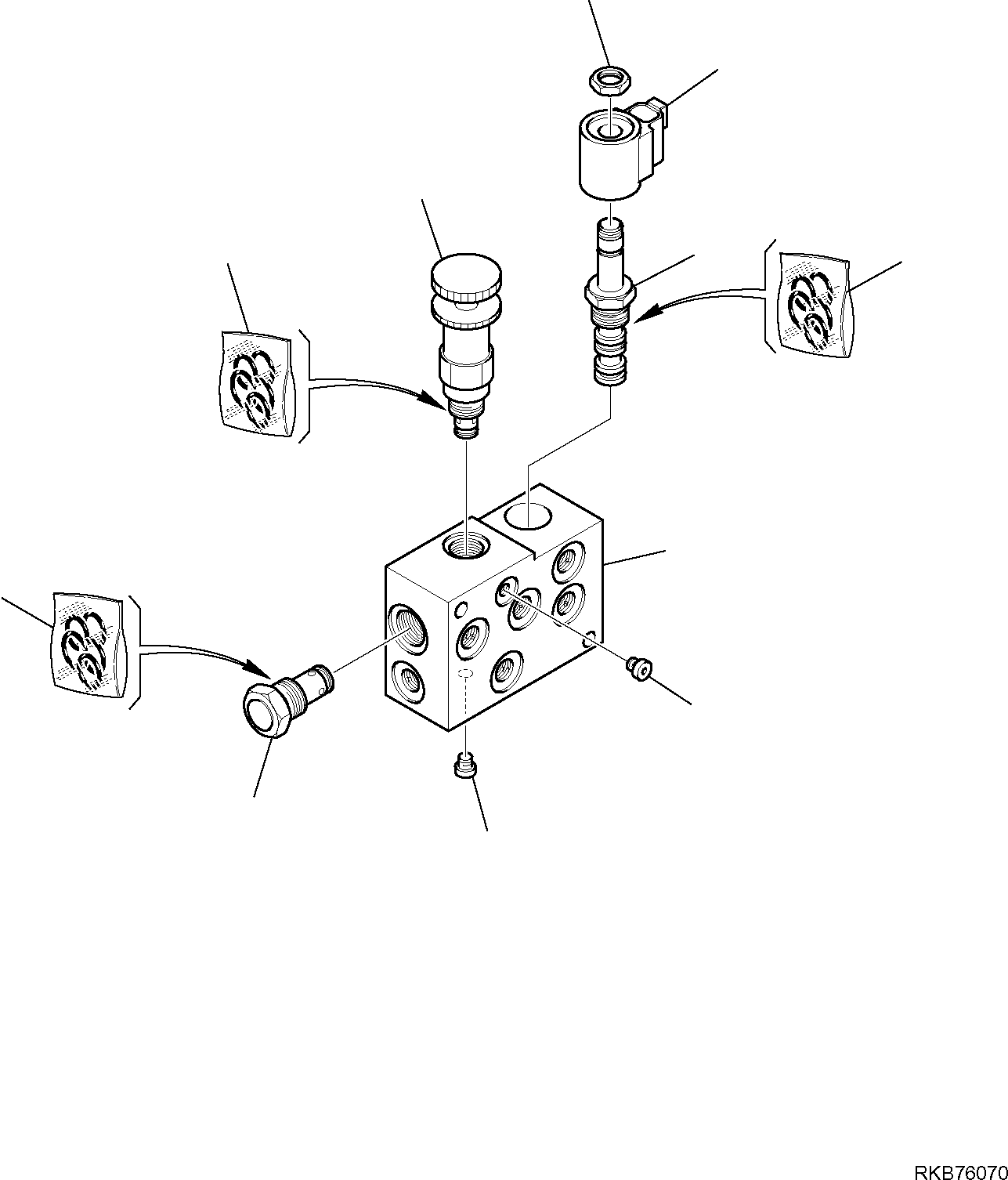 RKB76070