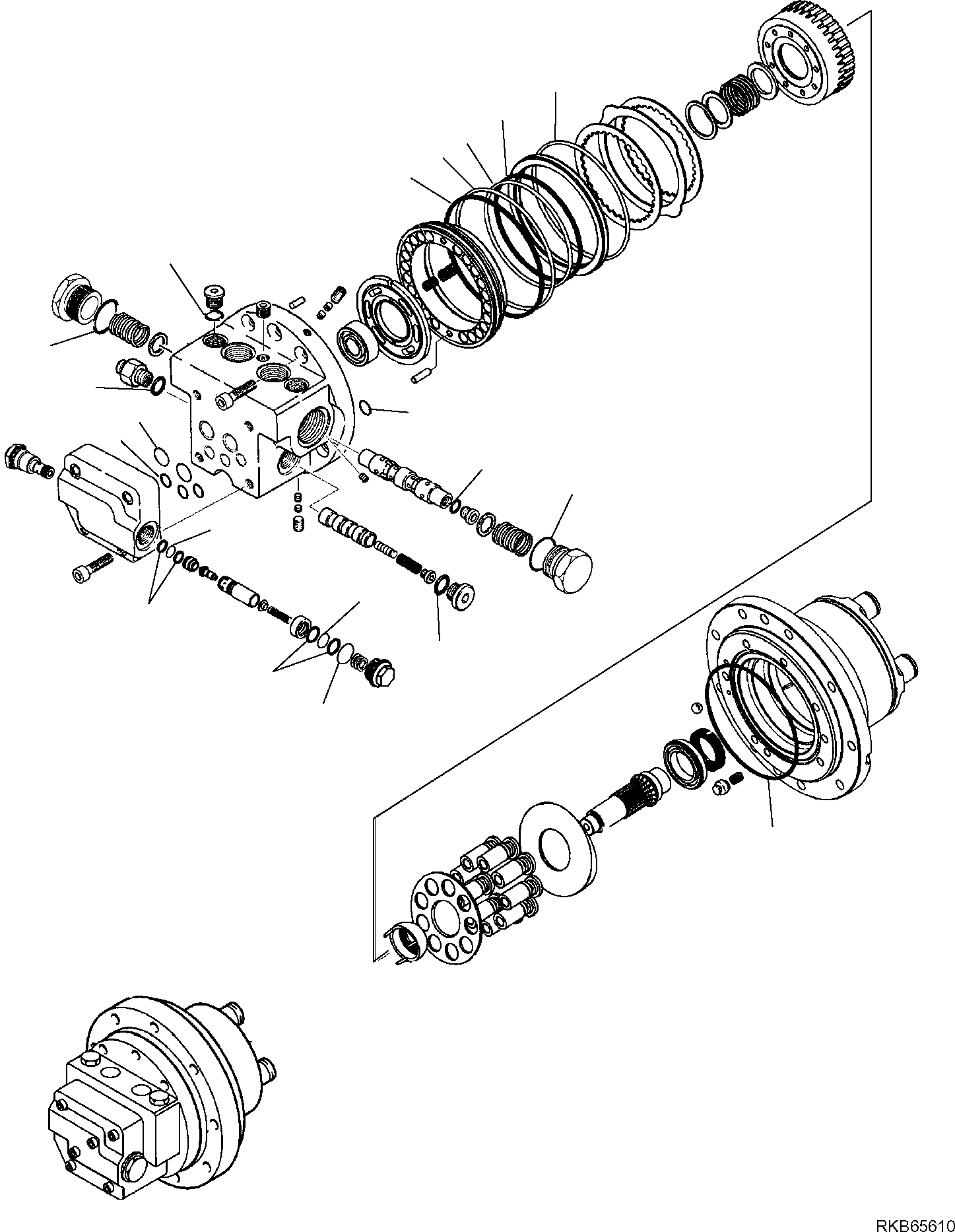 RKB65610