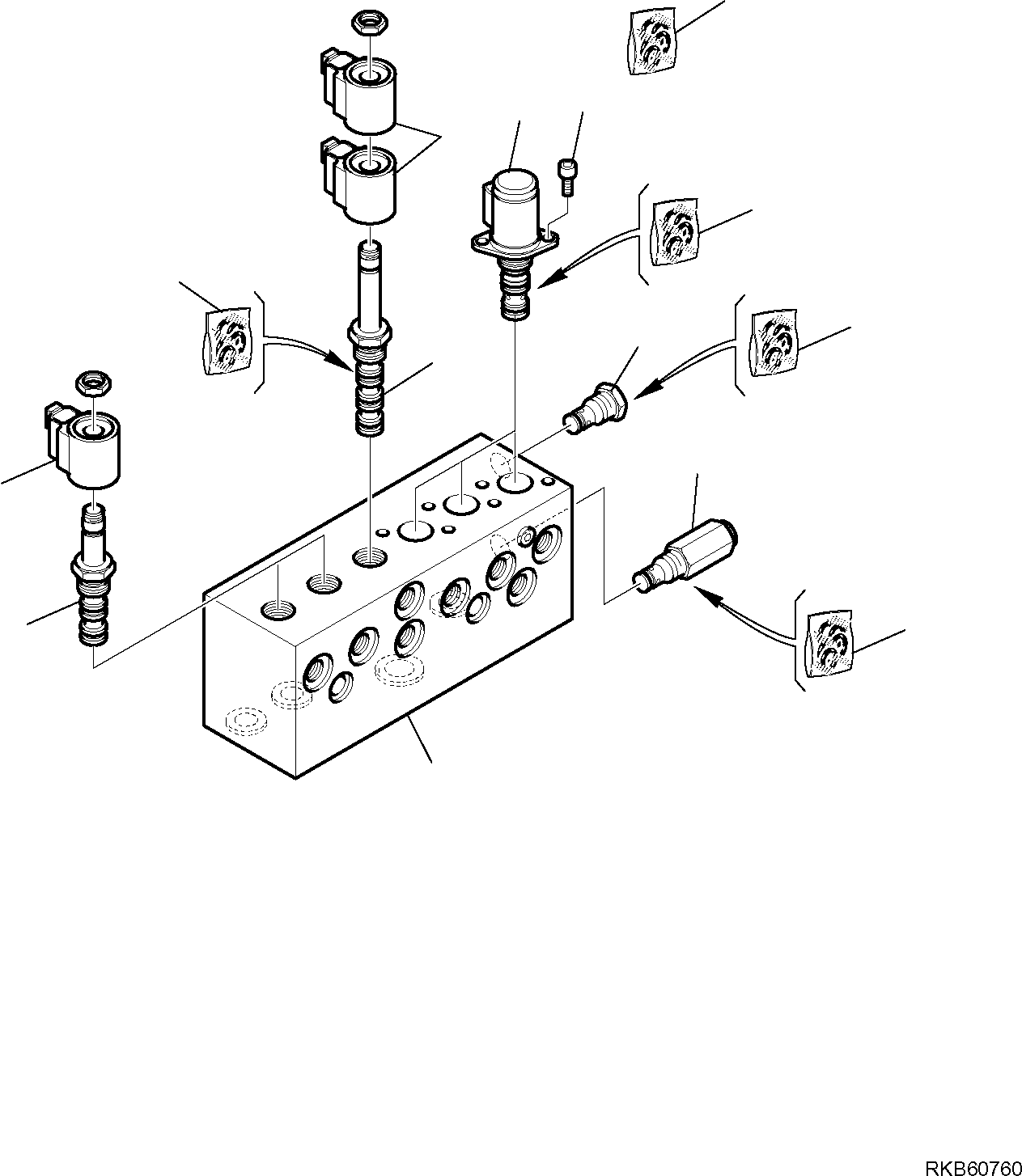 RKB60760