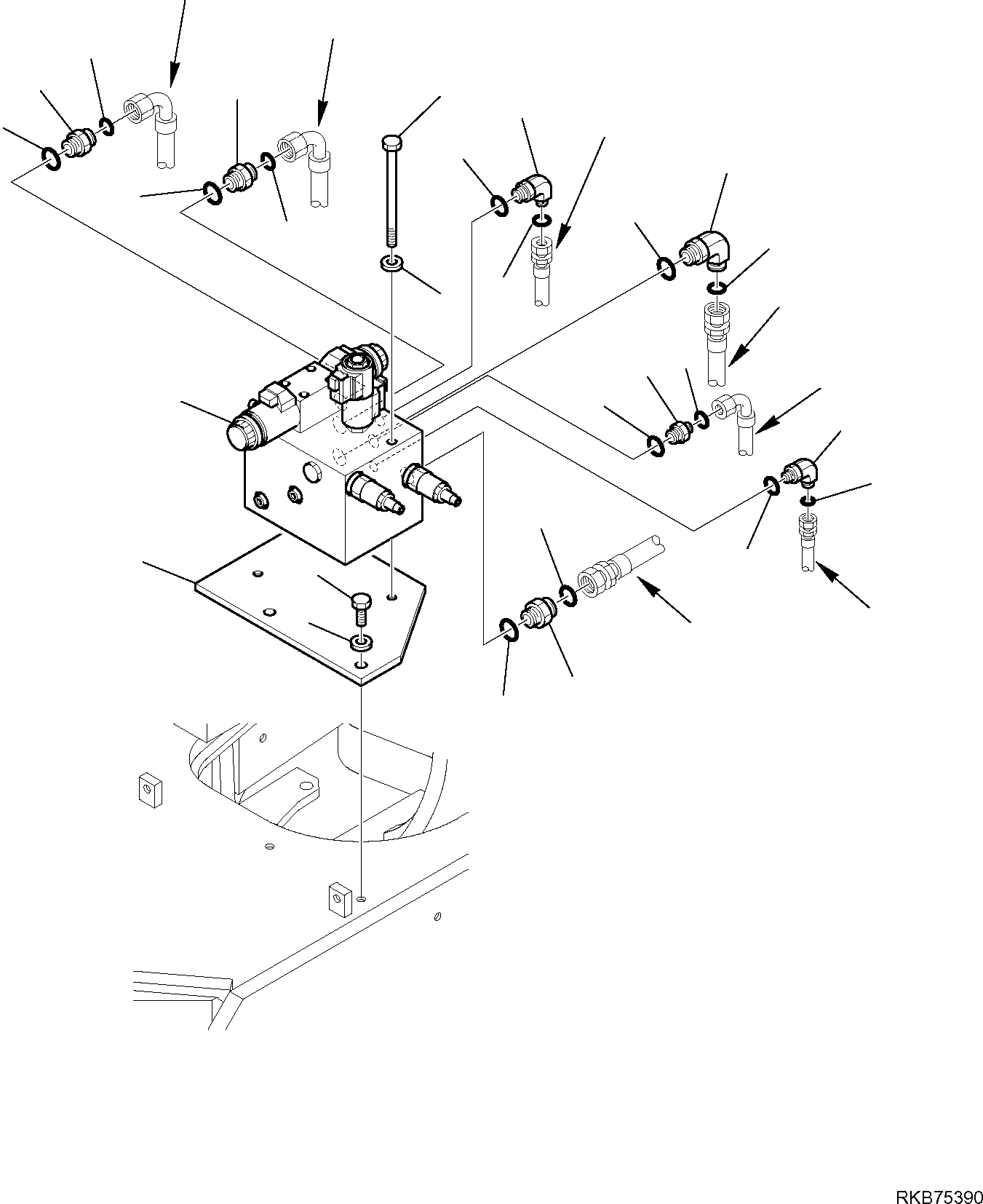 RKB75390