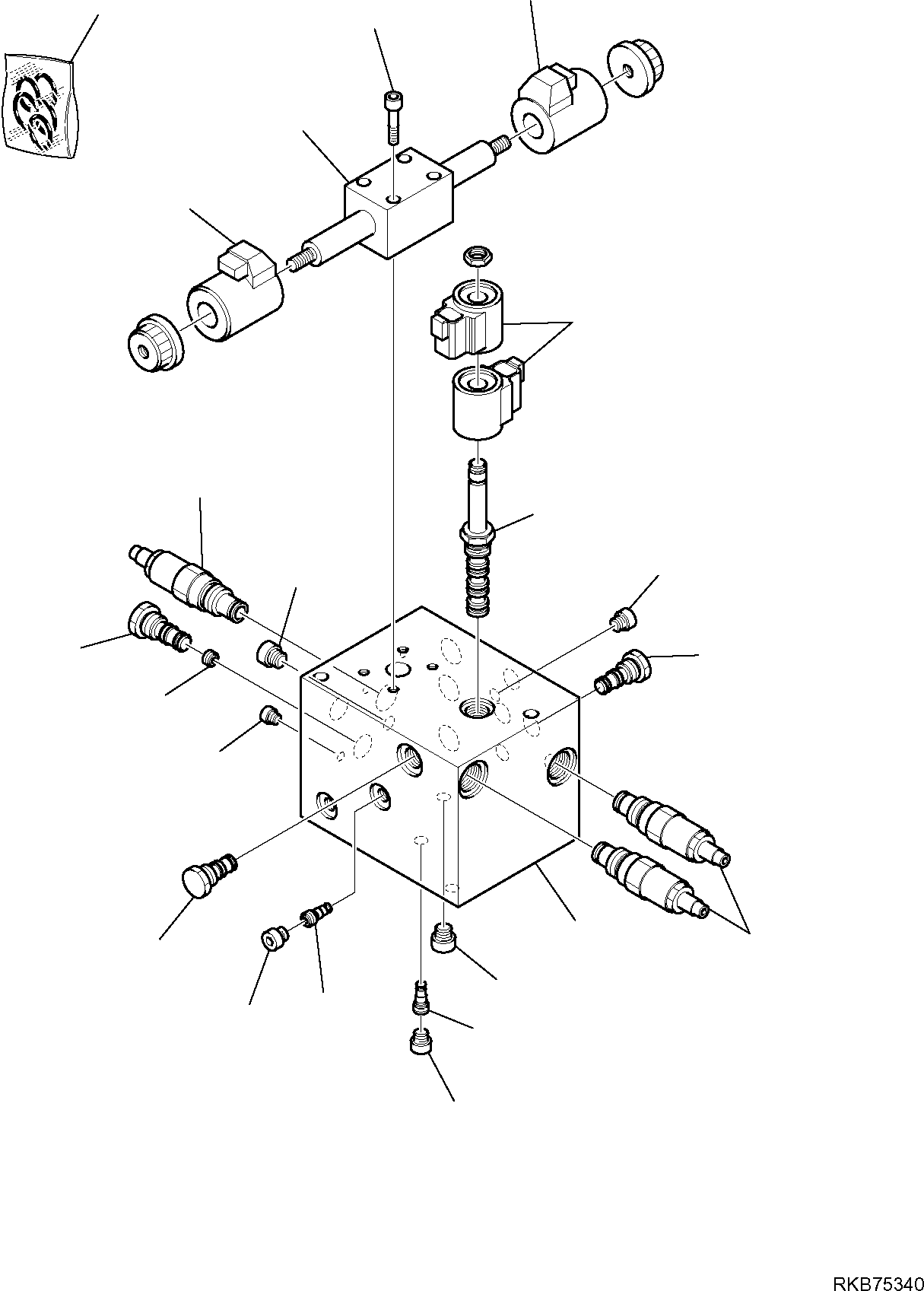 RKB75340