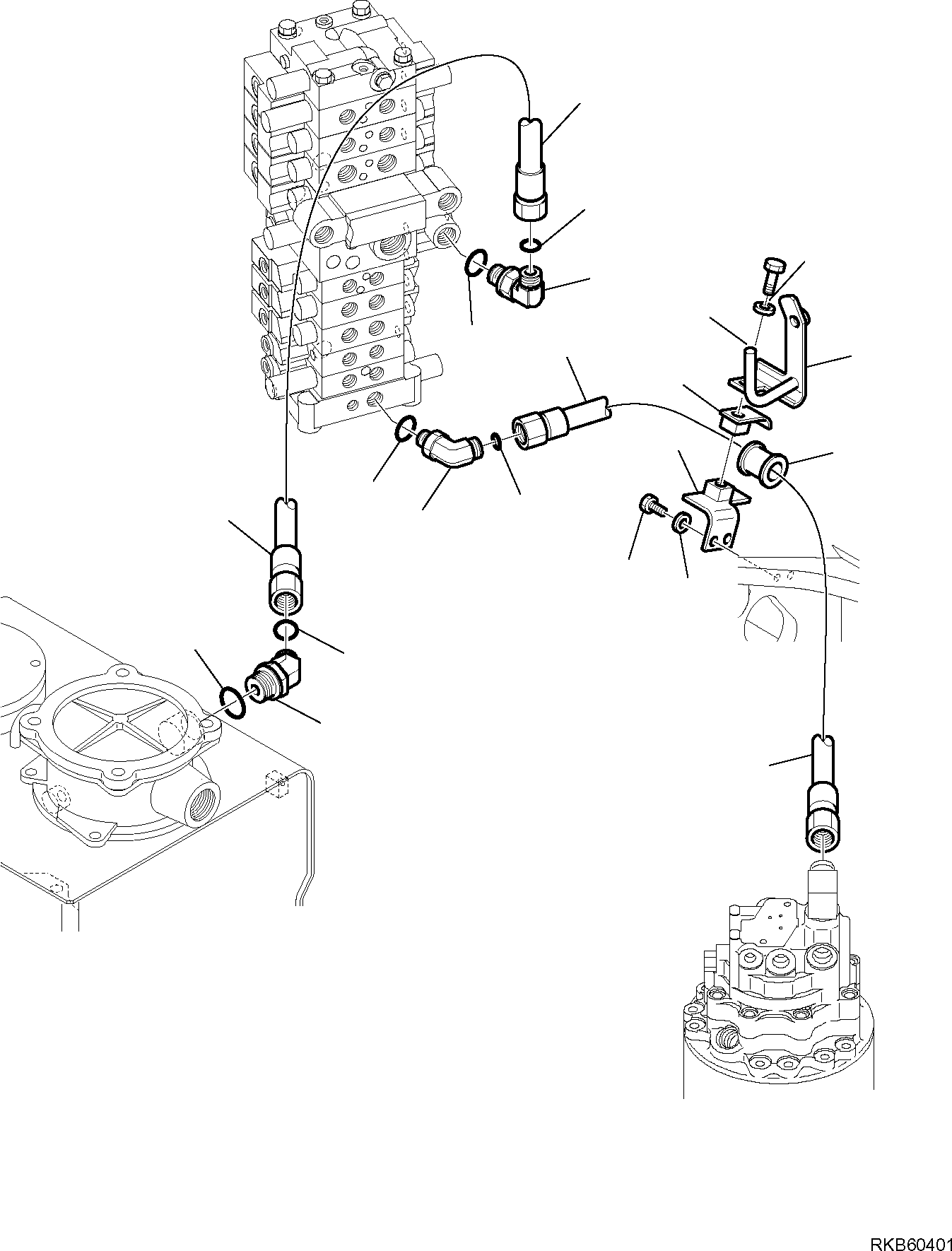 RKB60401