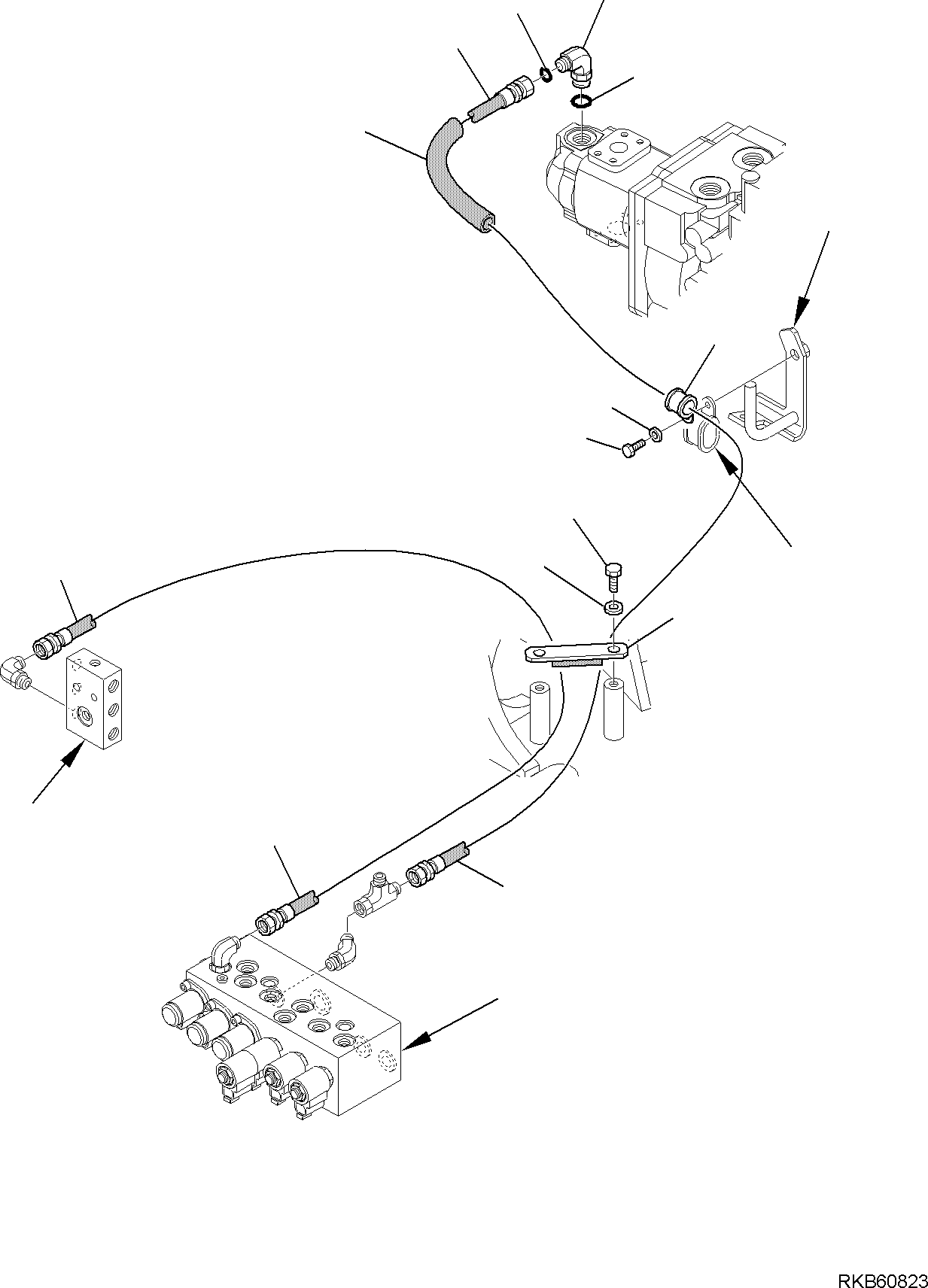 RKB60823