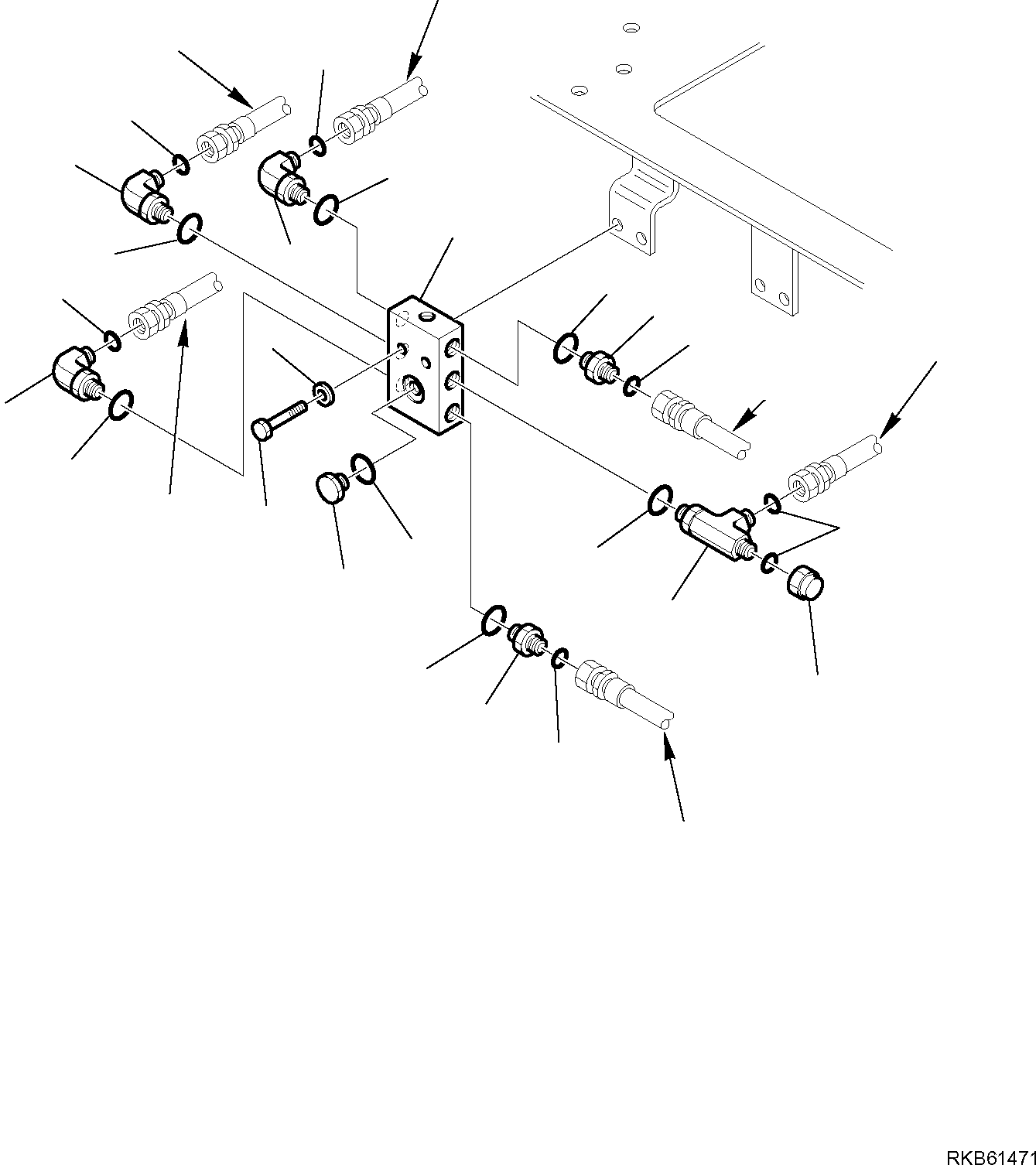 RKB61471