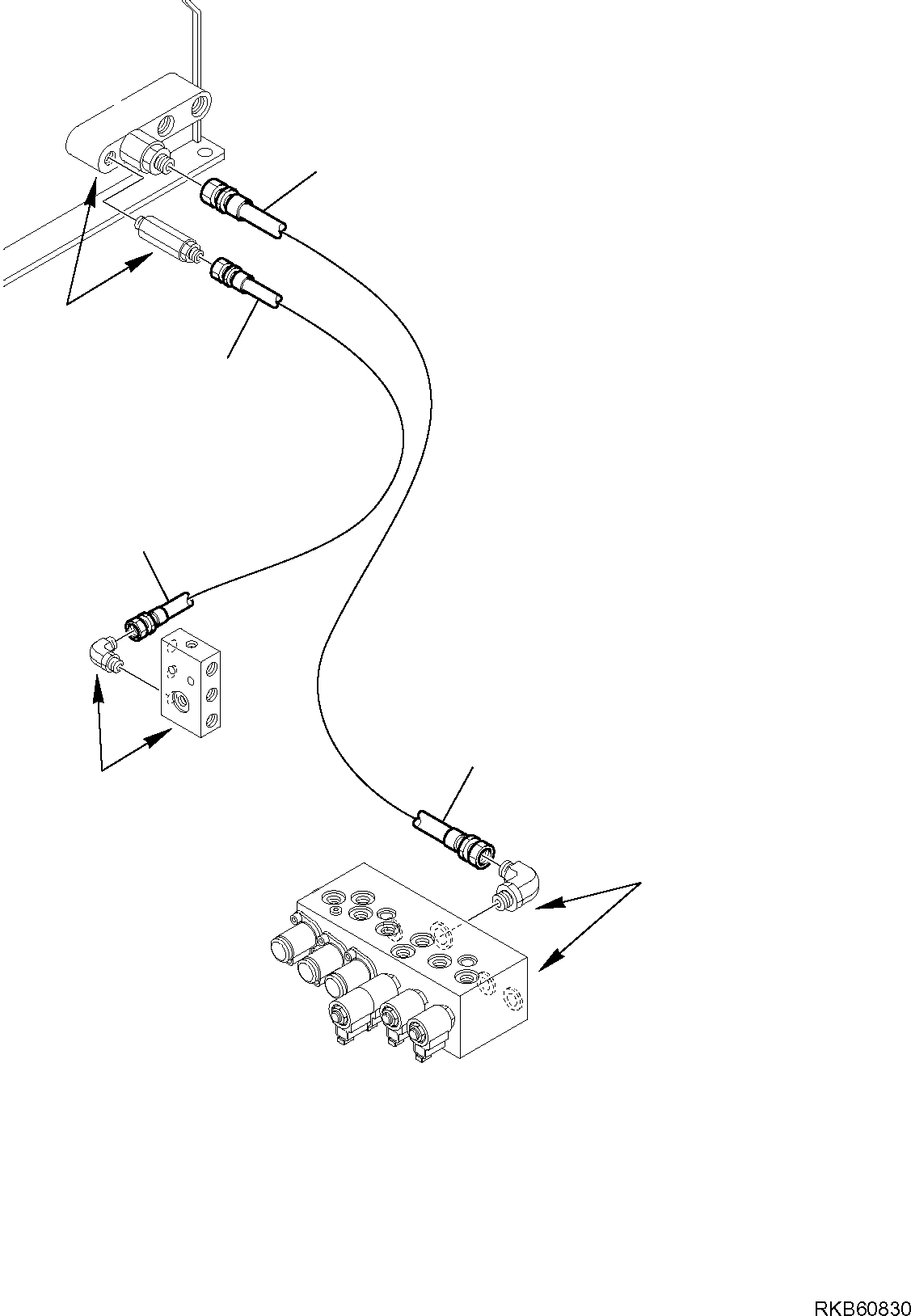 RKB60830