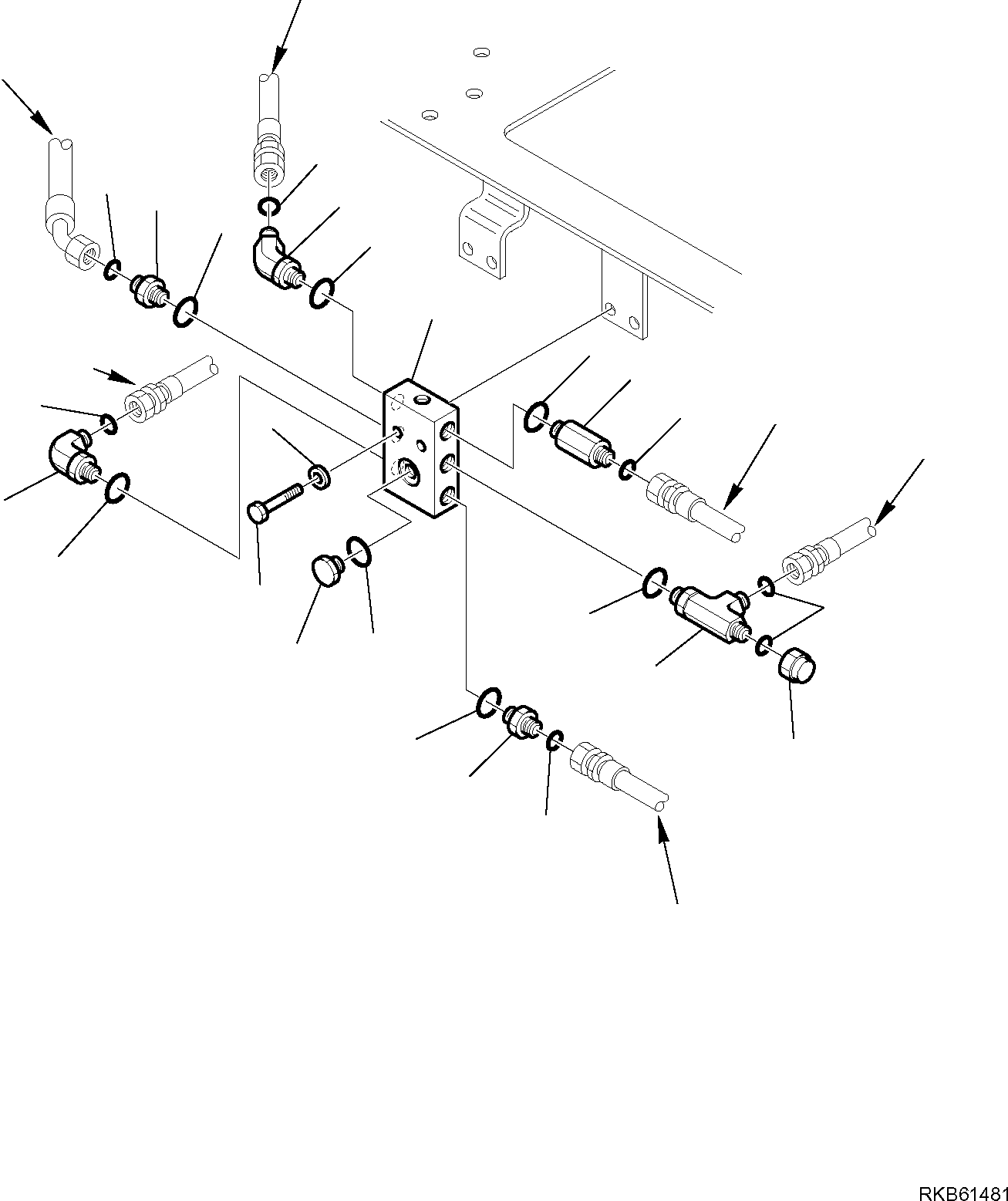 RKB61481