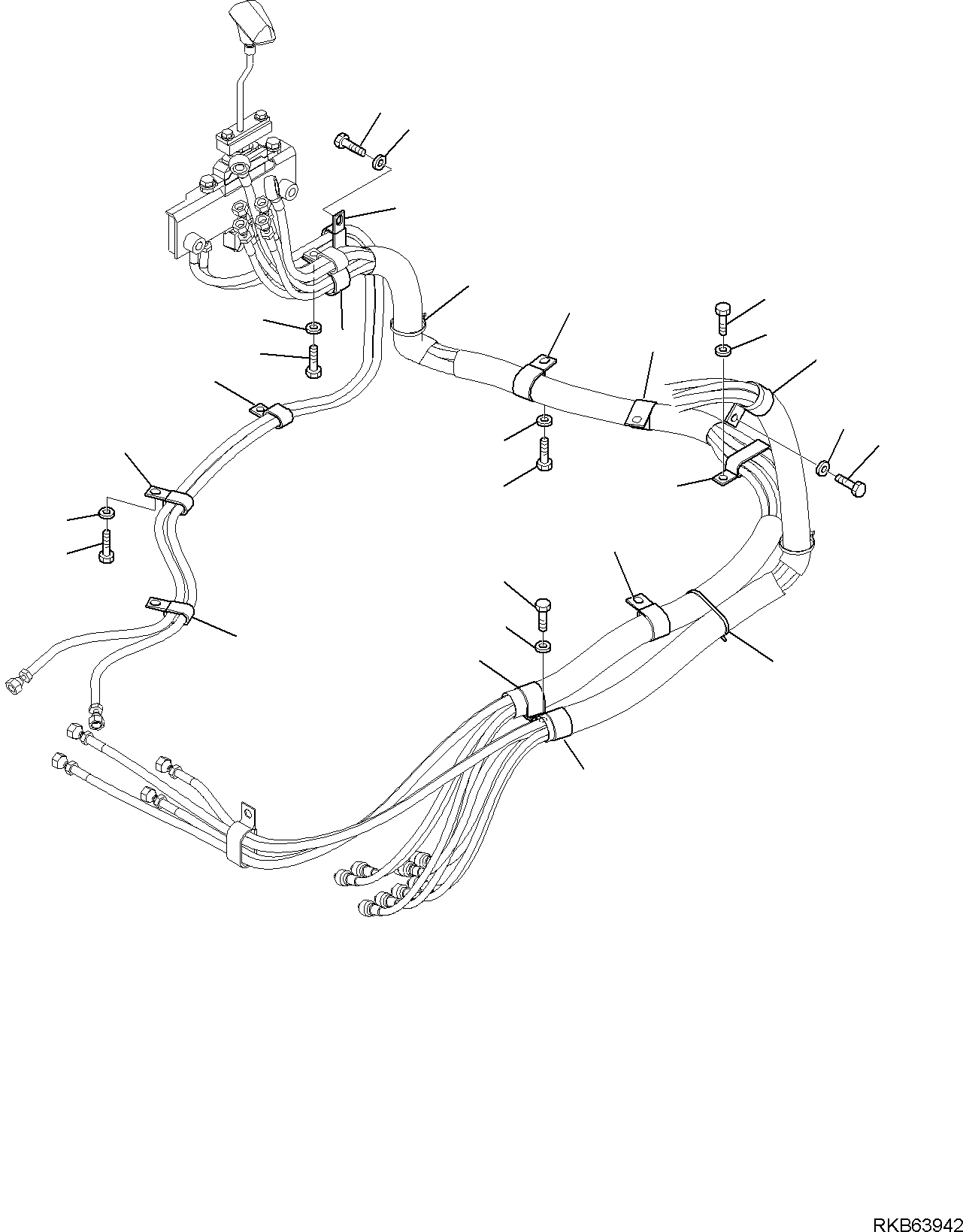 RKB63942