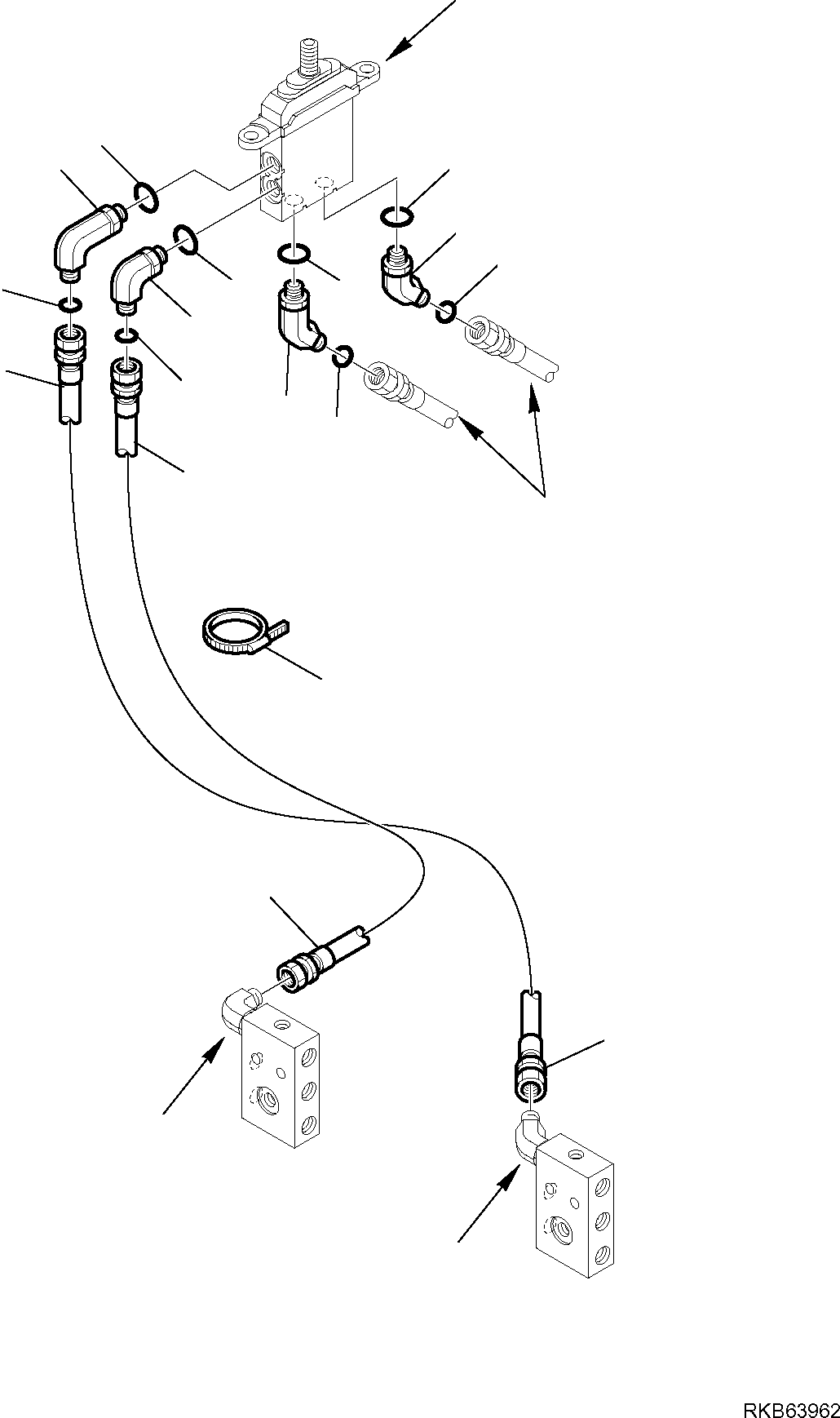 RKB63962