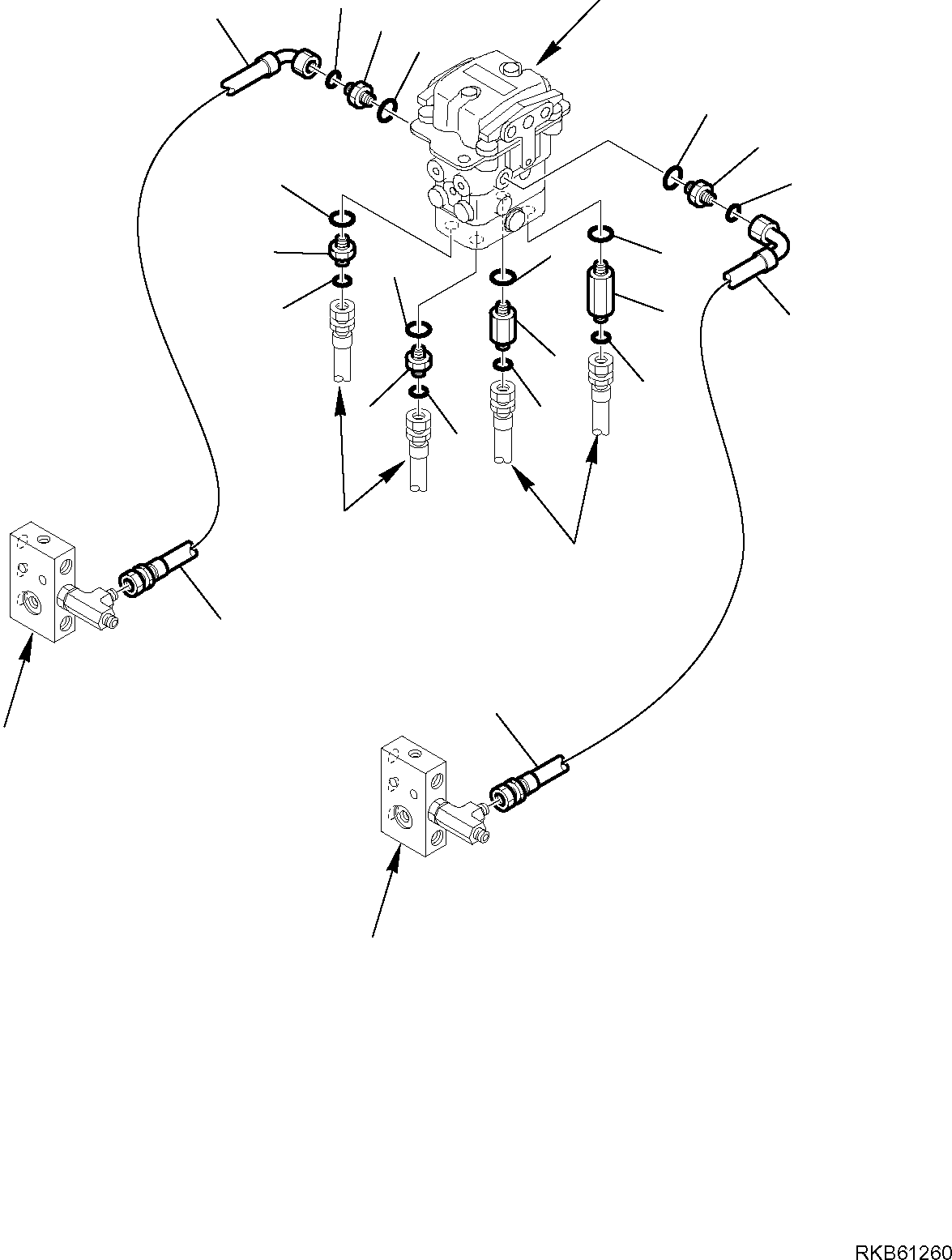 RKB61260