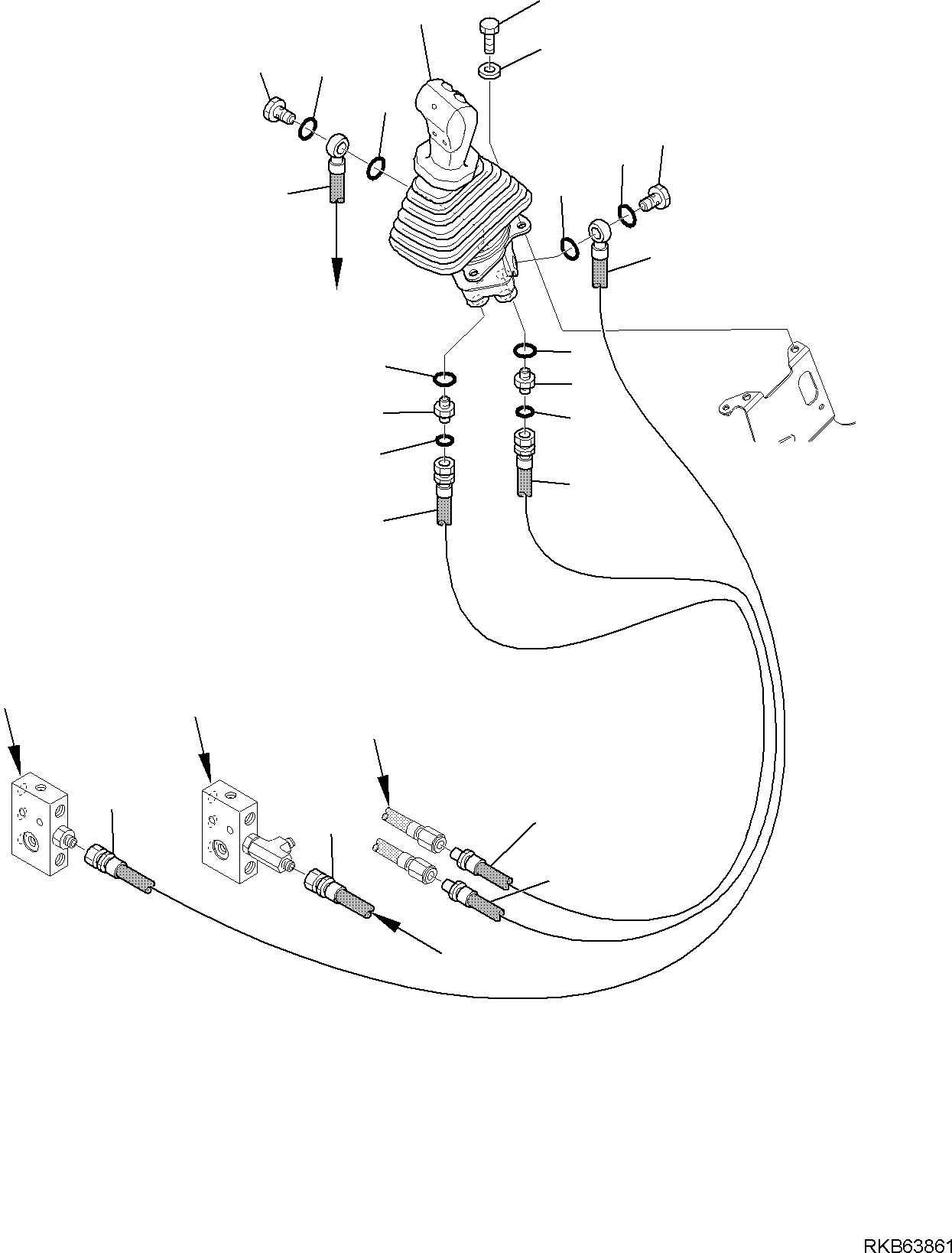 RKB63861