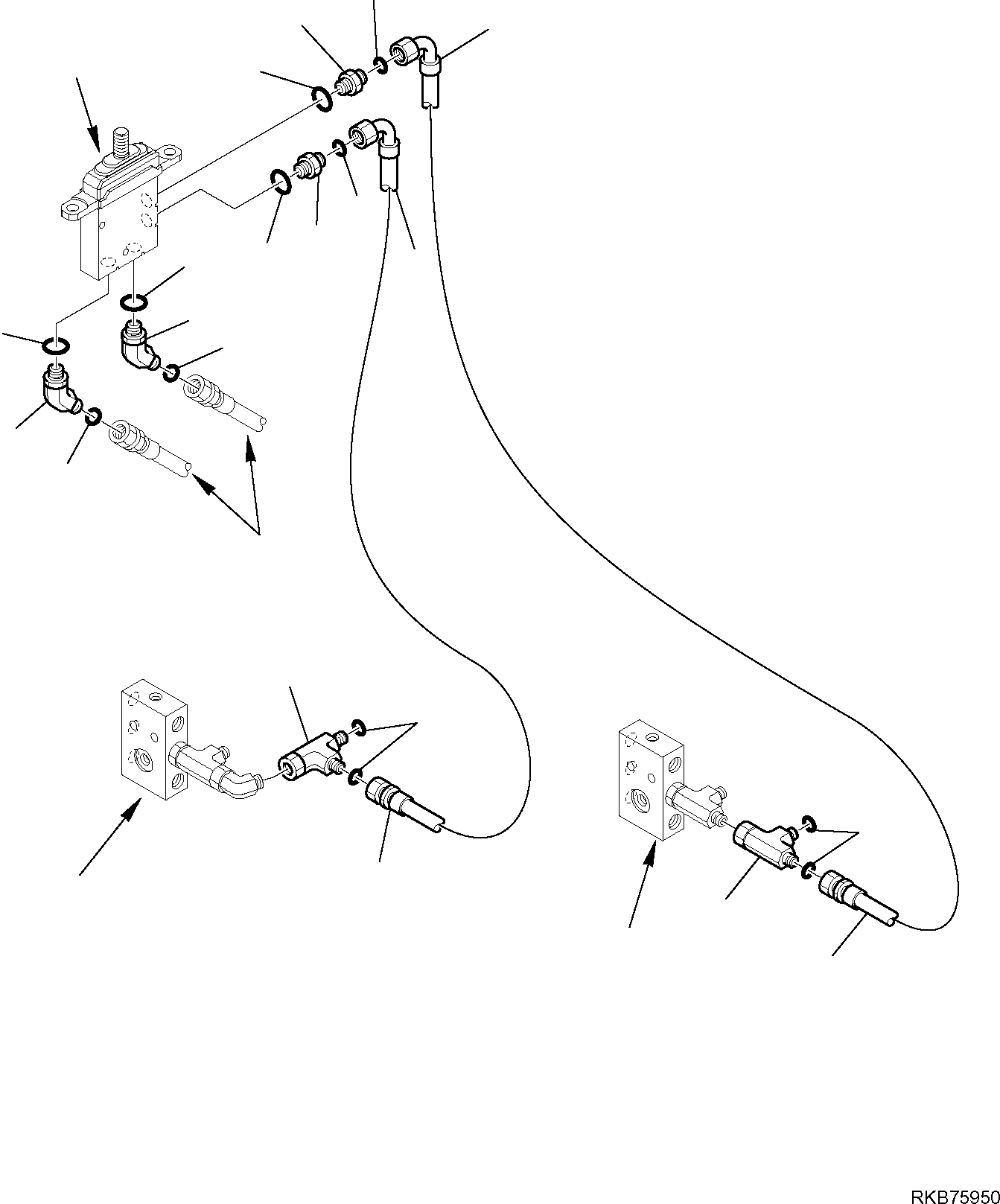 RKB75950