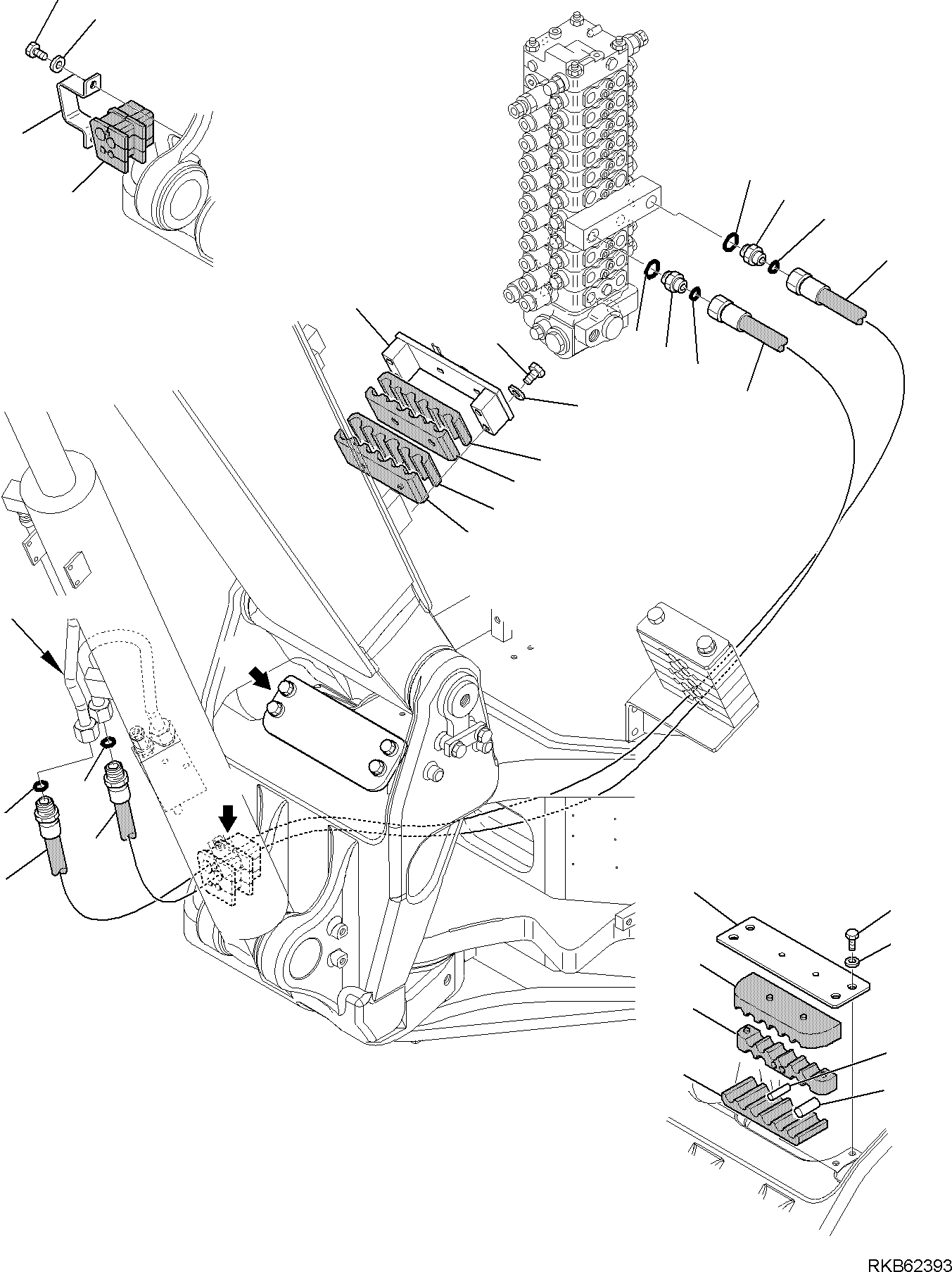 RKB62393