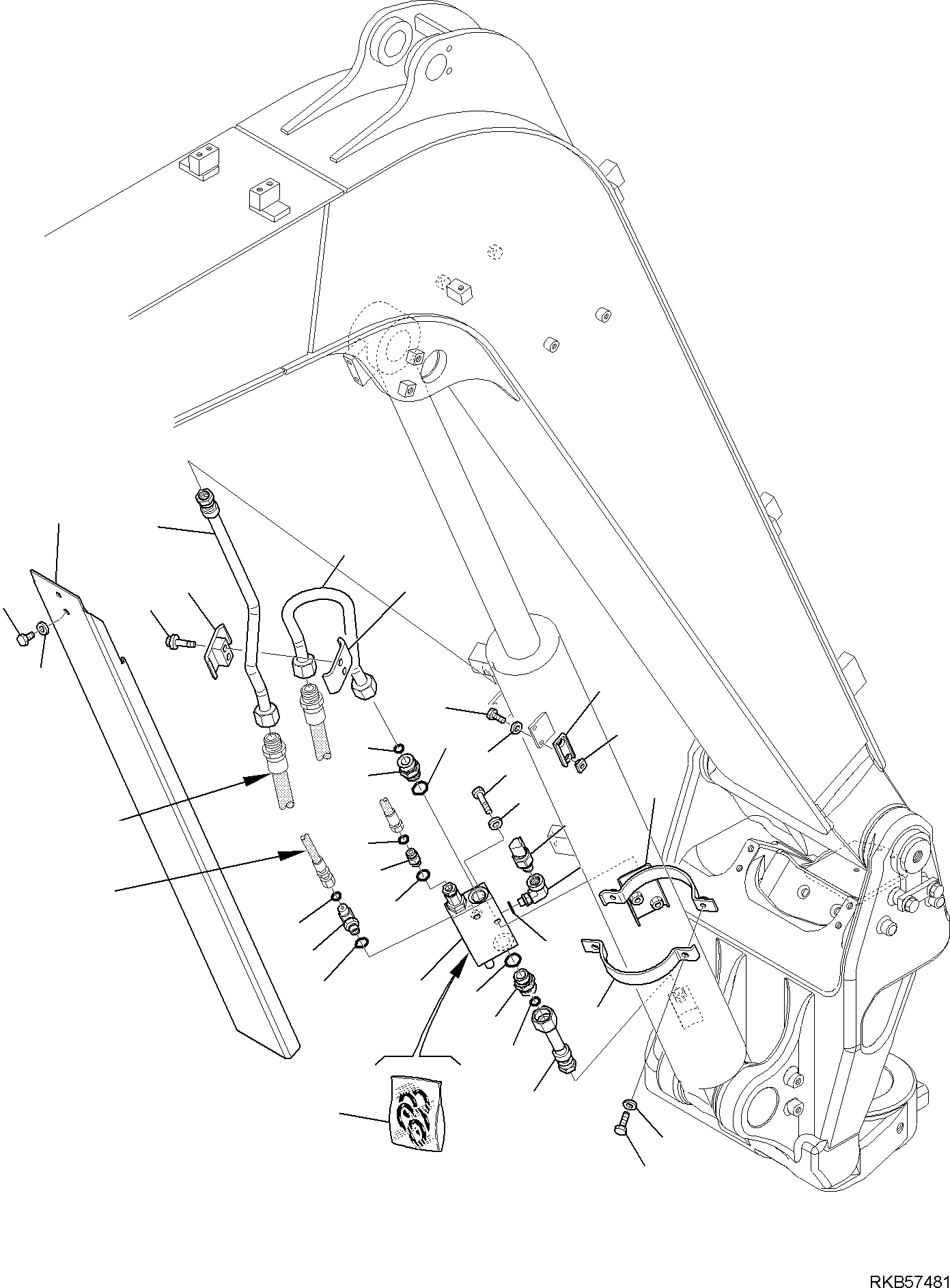 RKB57481