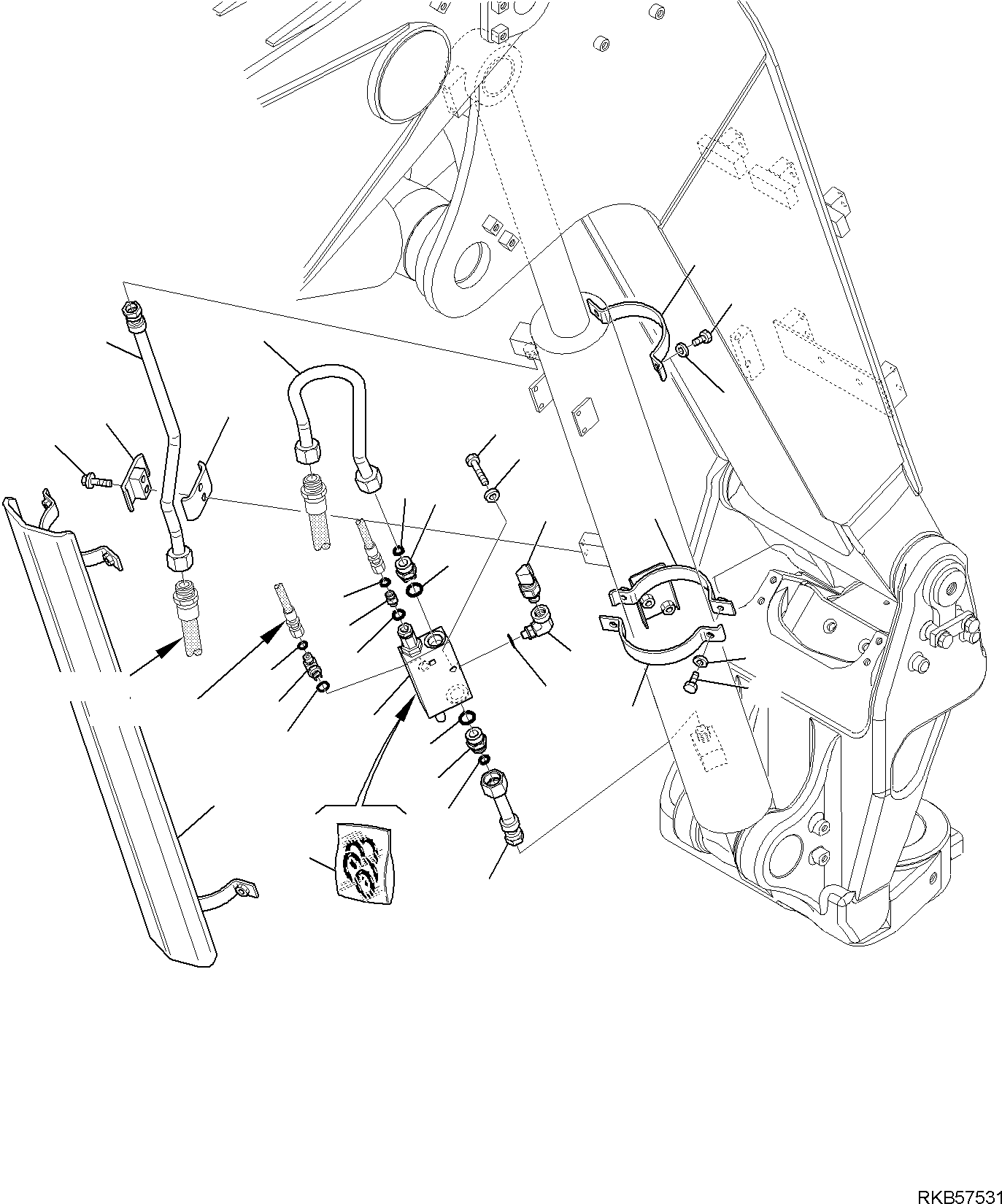 RKB57531