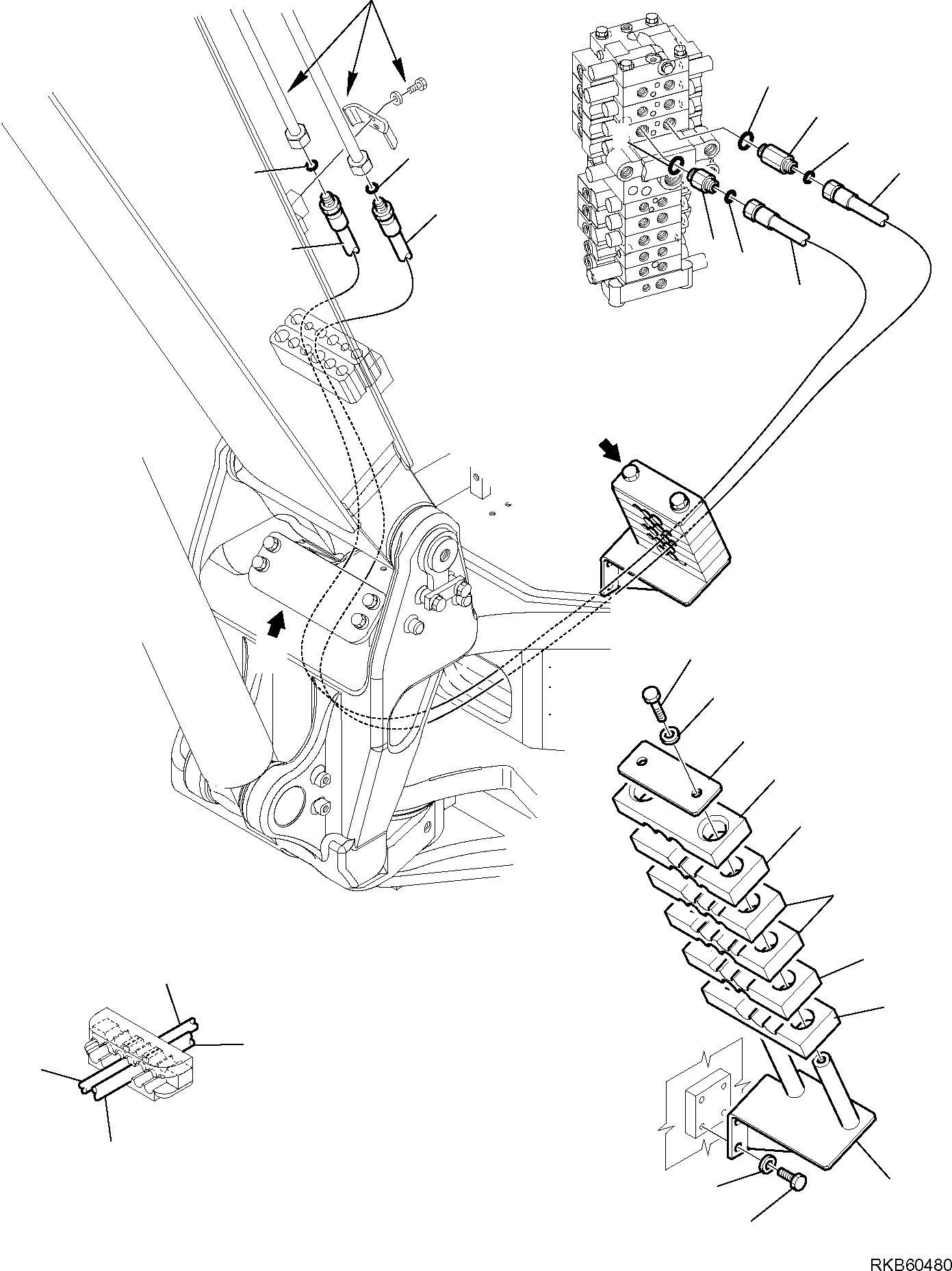 RKB60480