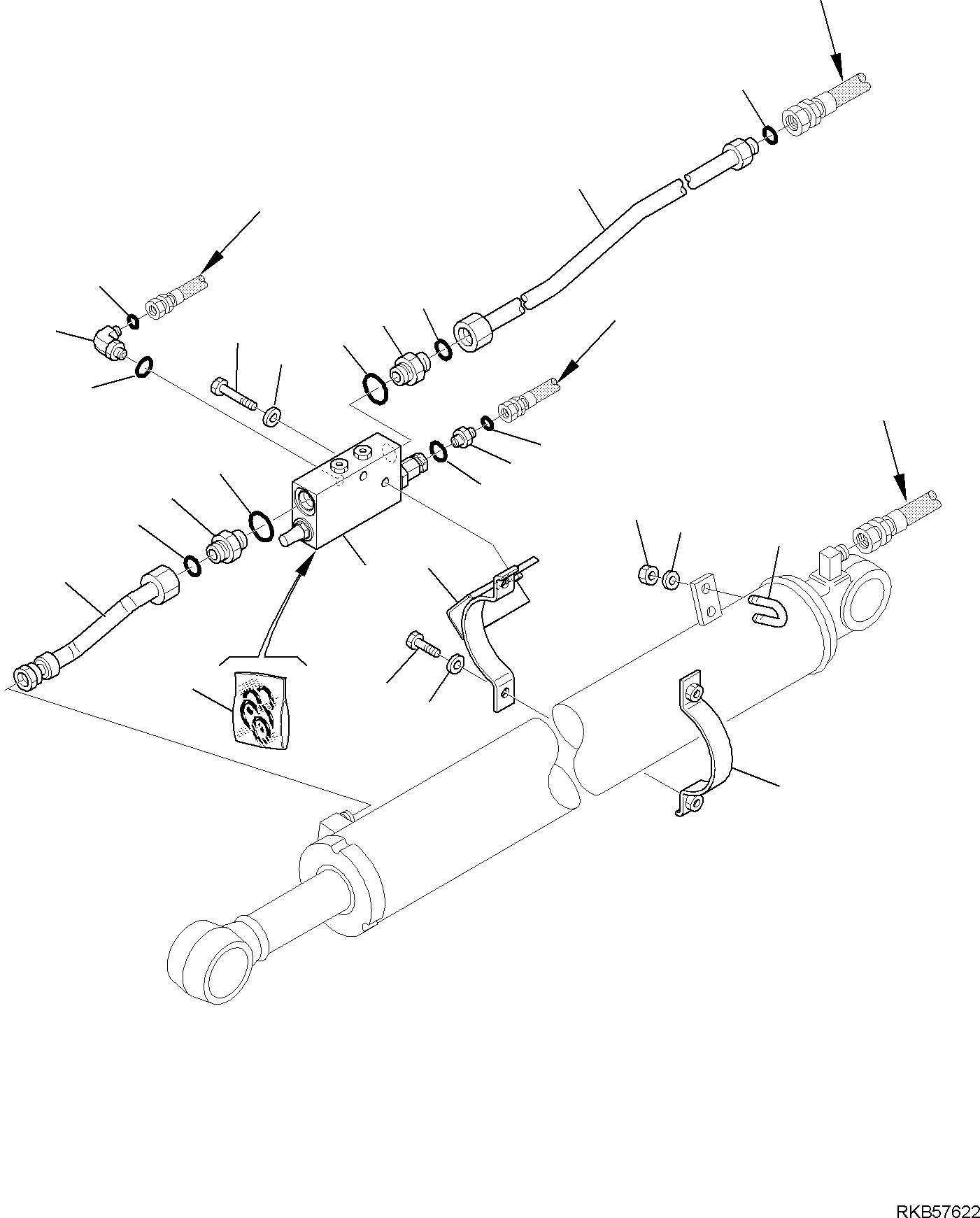 RKB57622