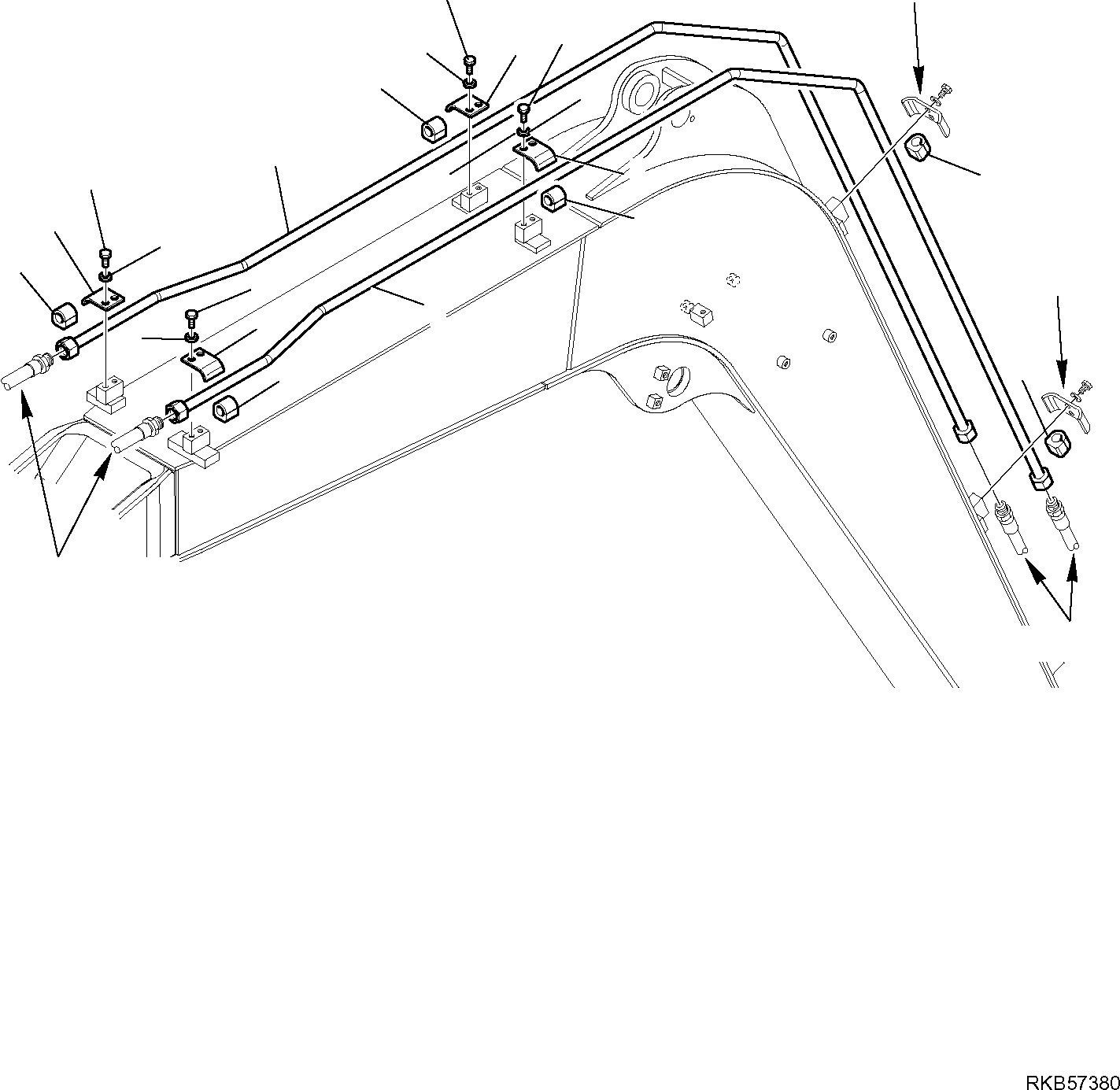 RKB57380