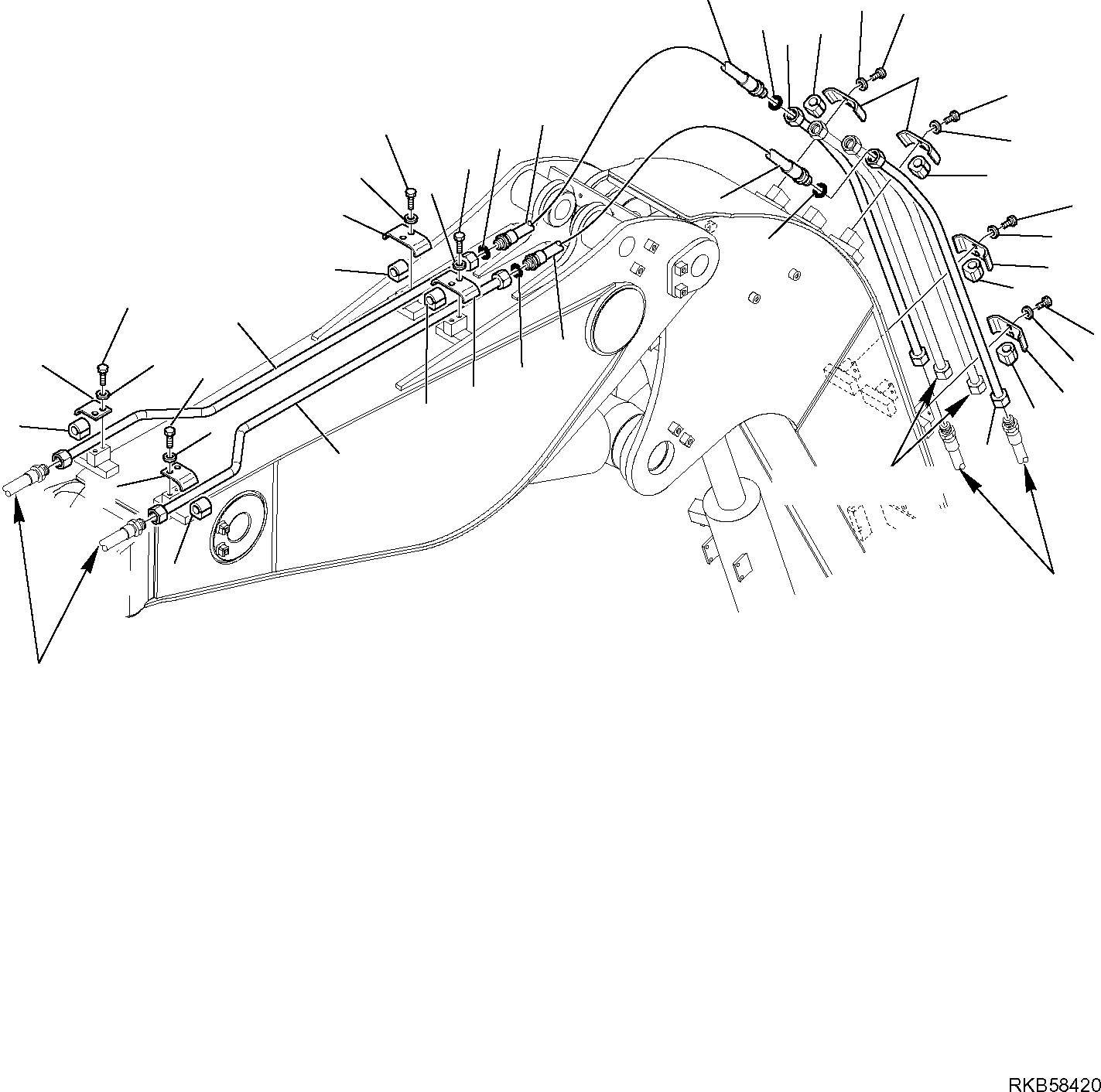 RKB58420