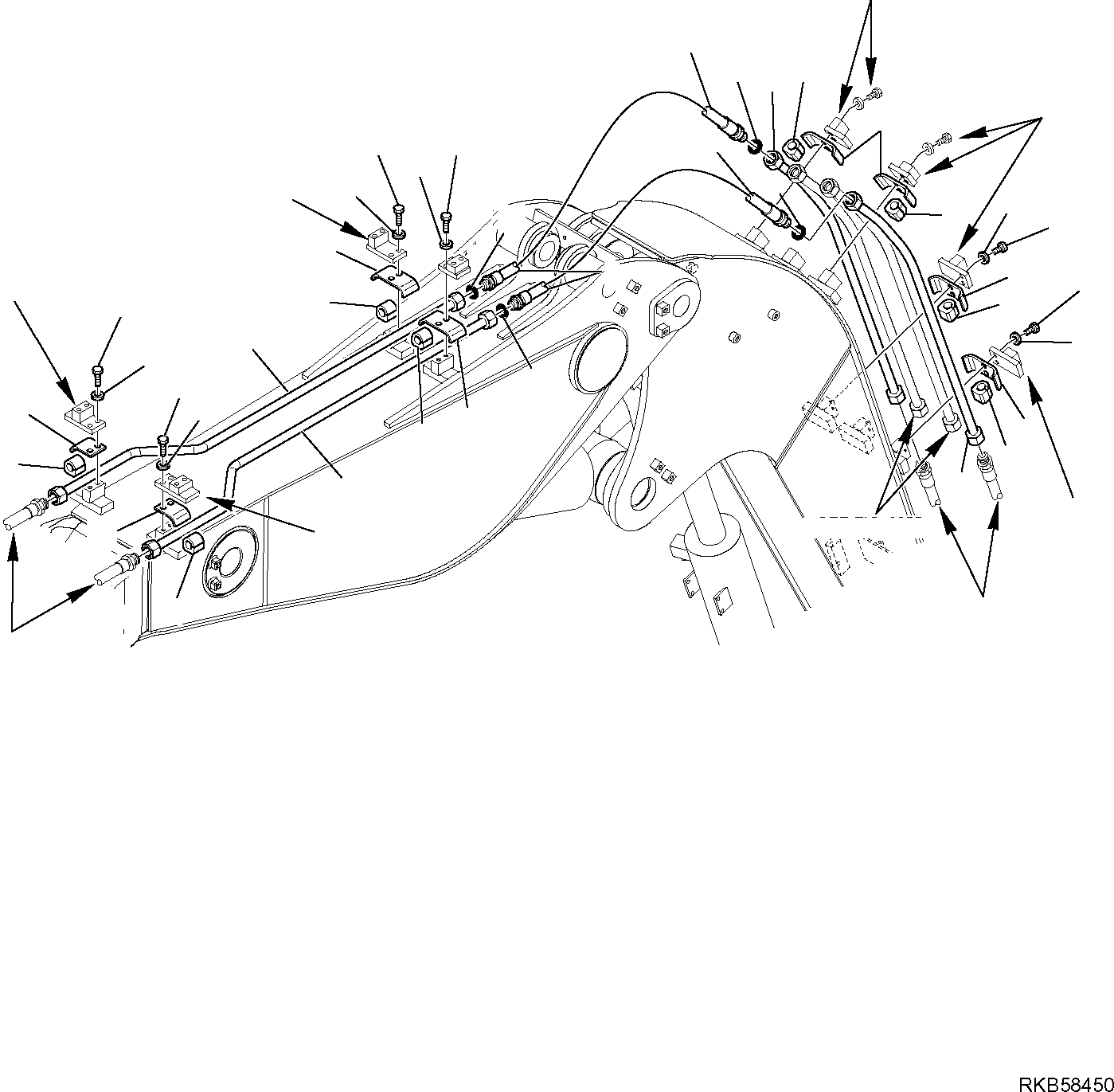 RKB58450