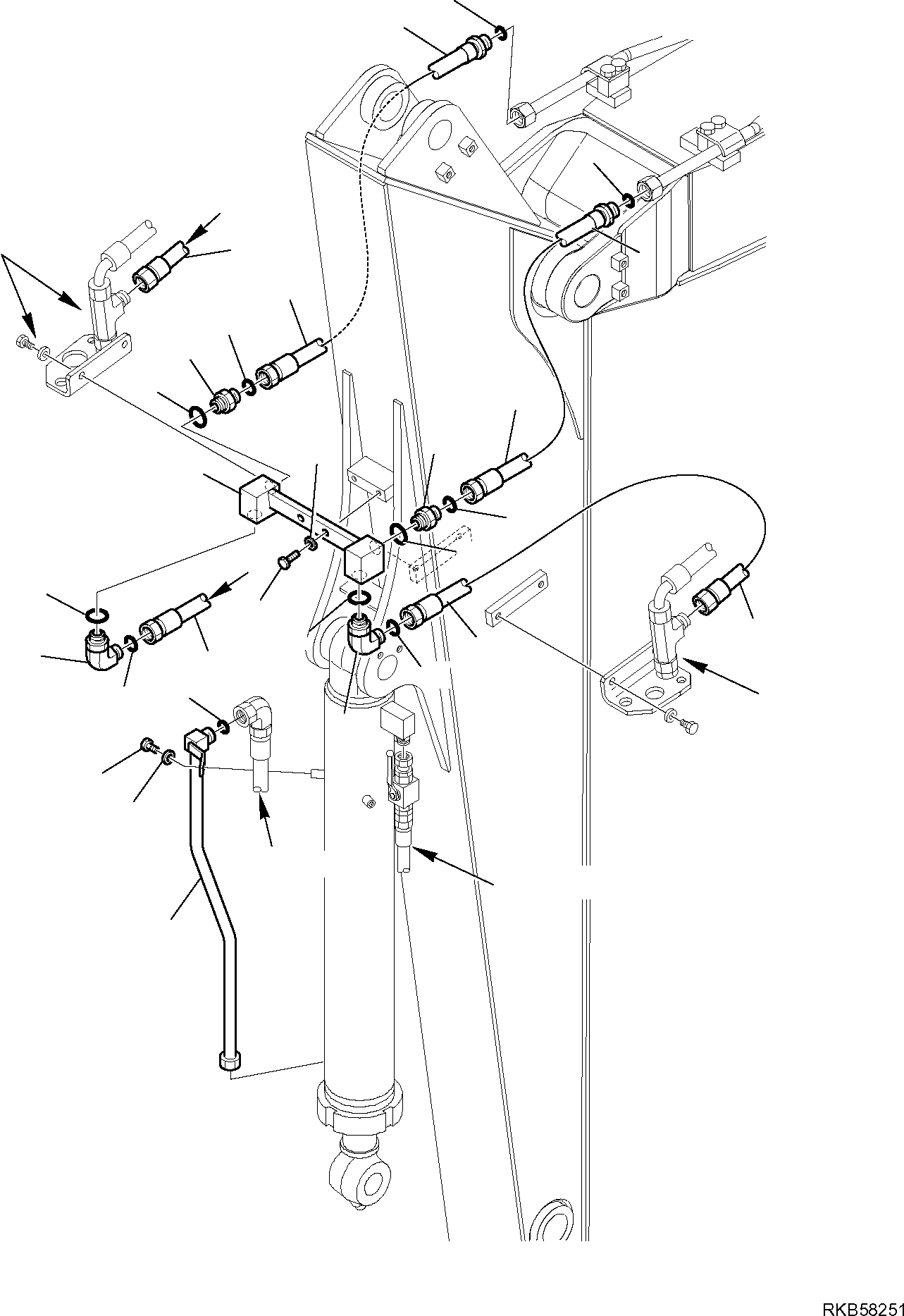 RKB58251