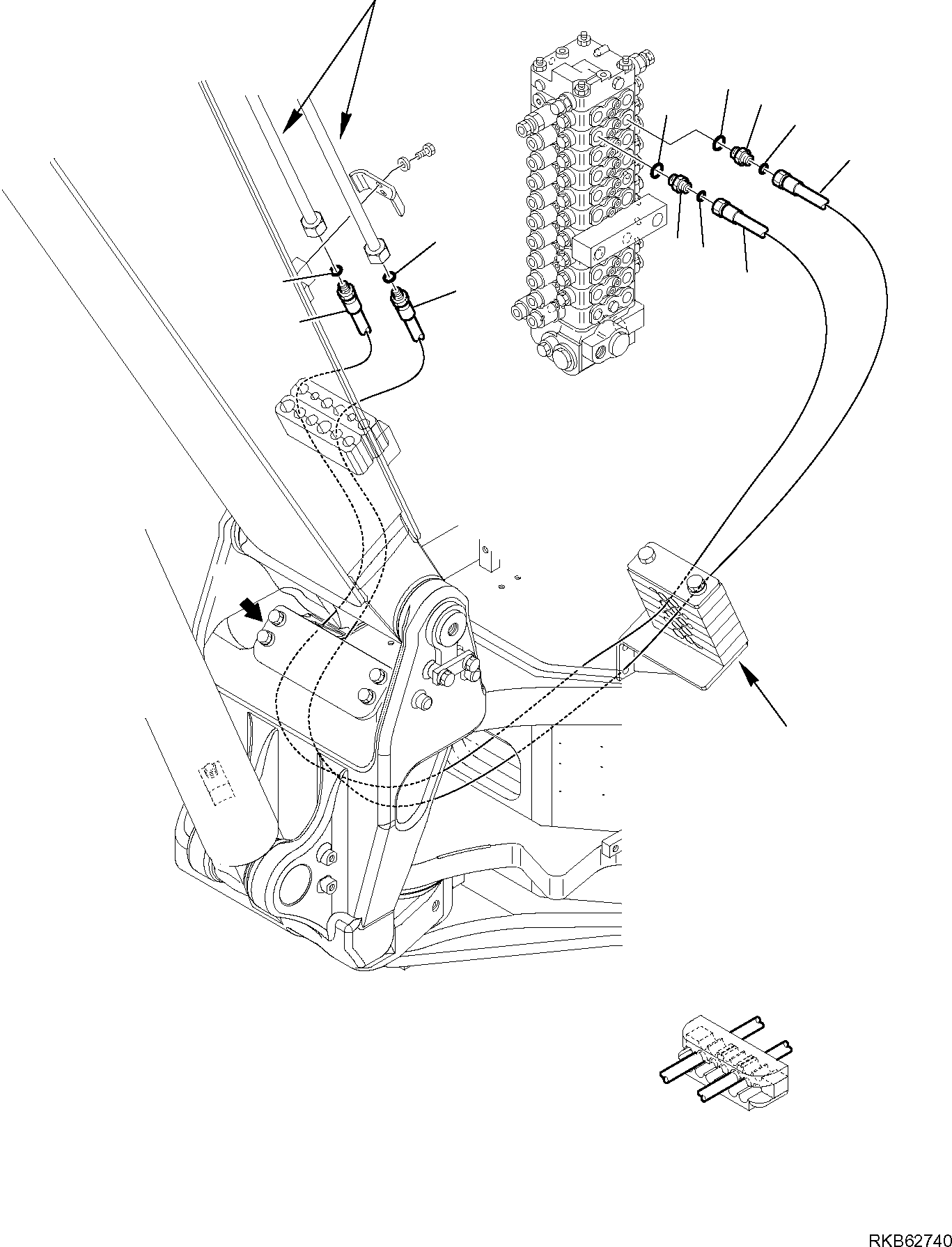 RKB62740