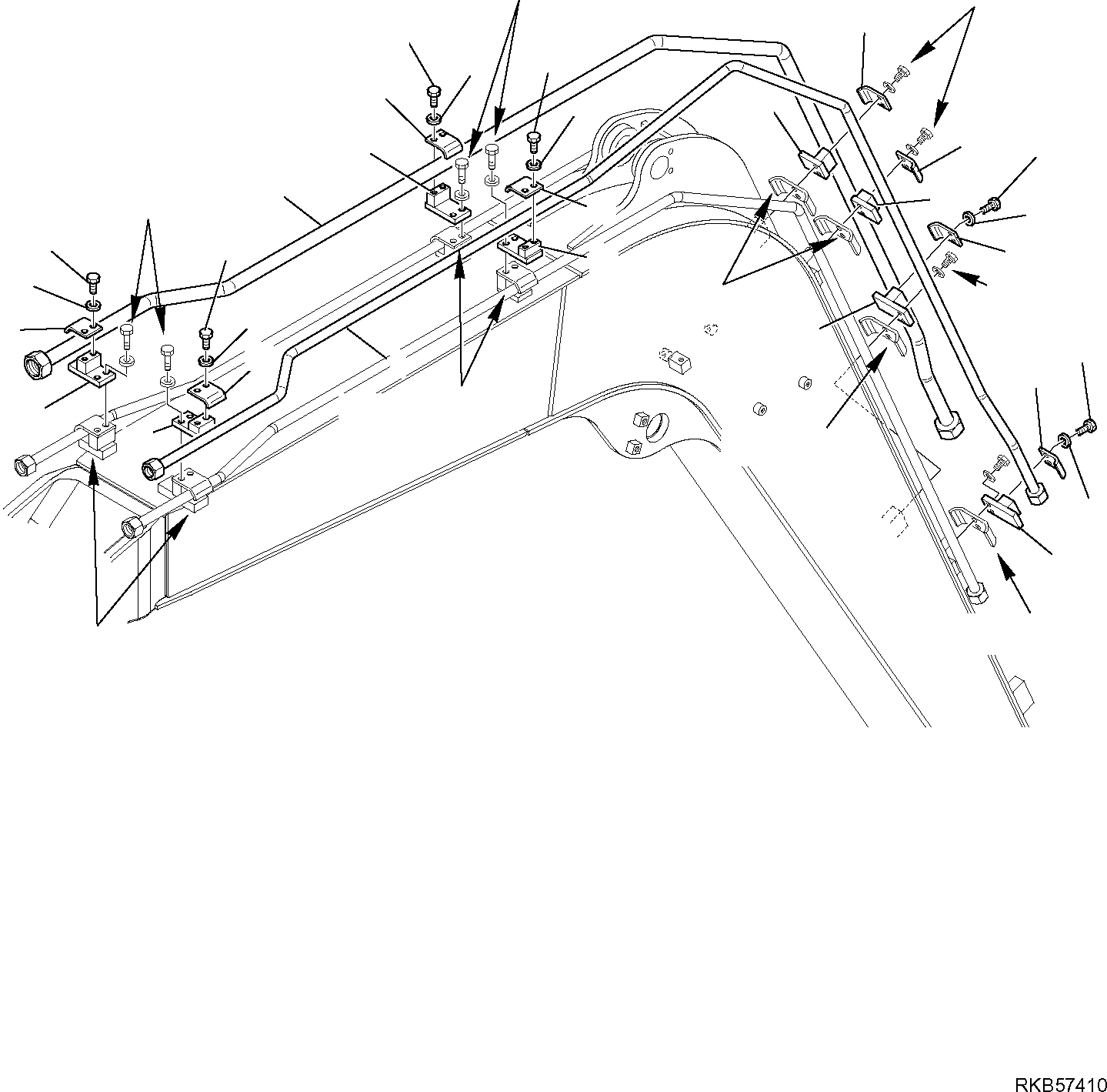 RKB57410