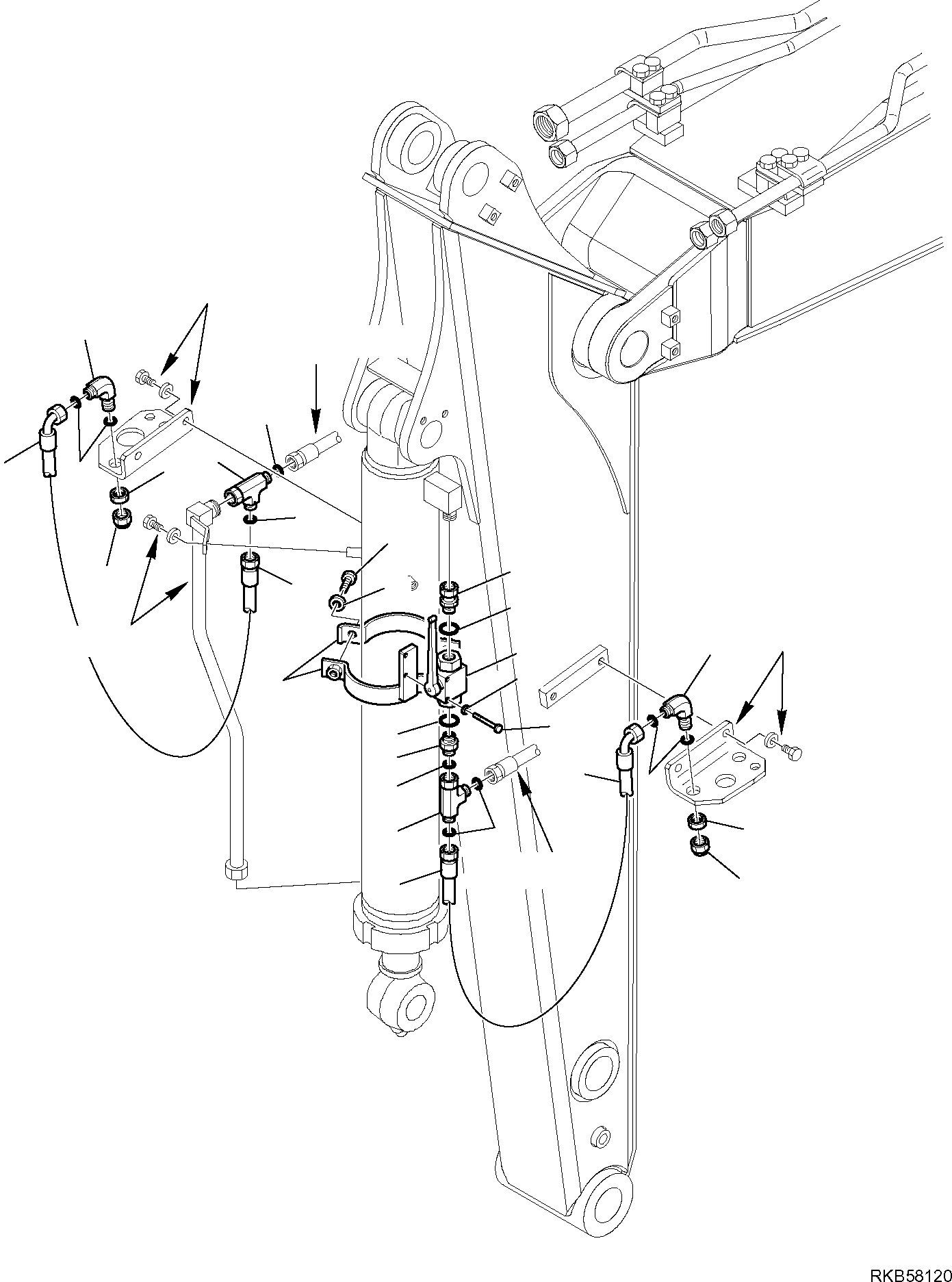 RKB58120