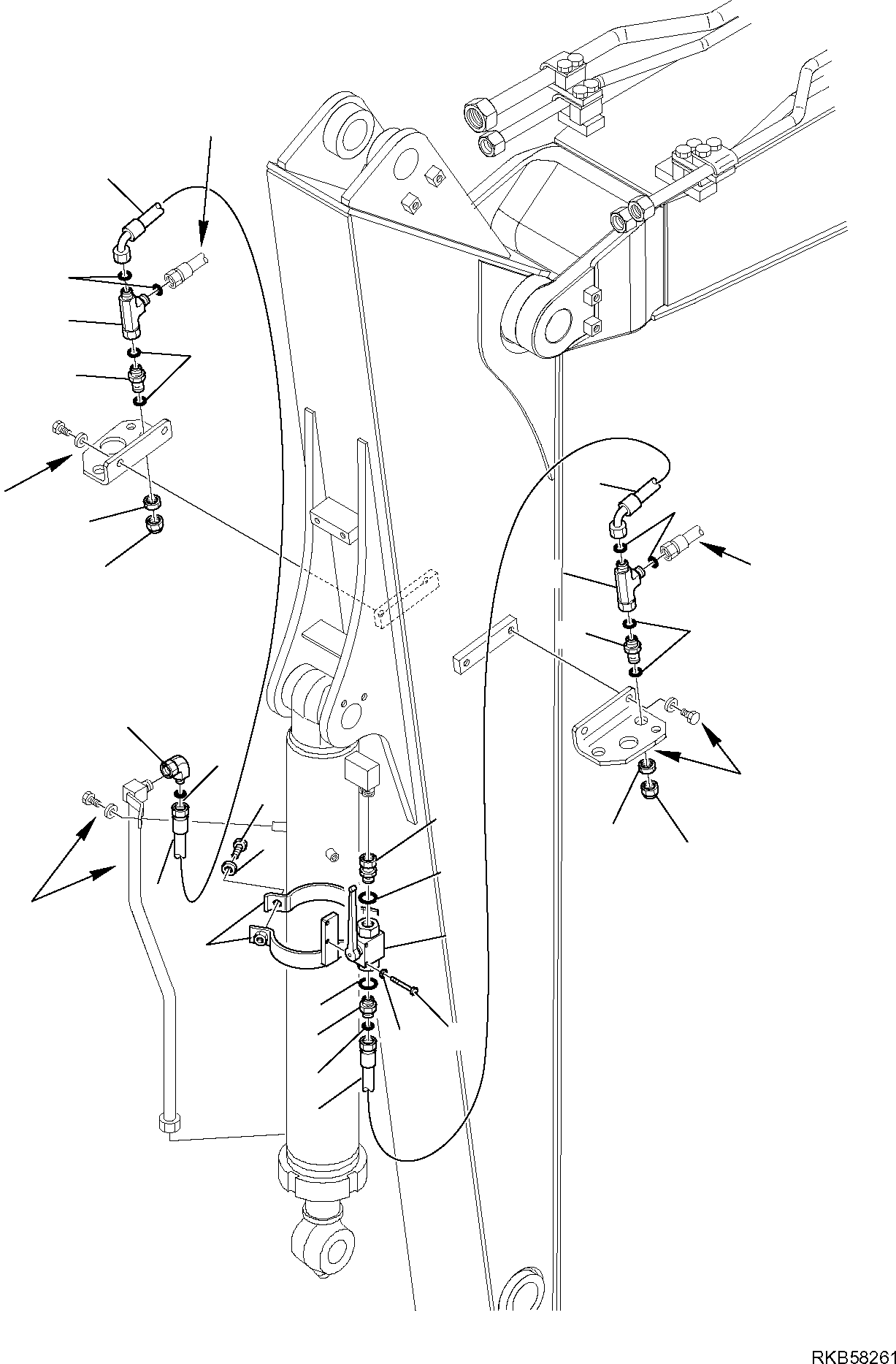 RKB58261