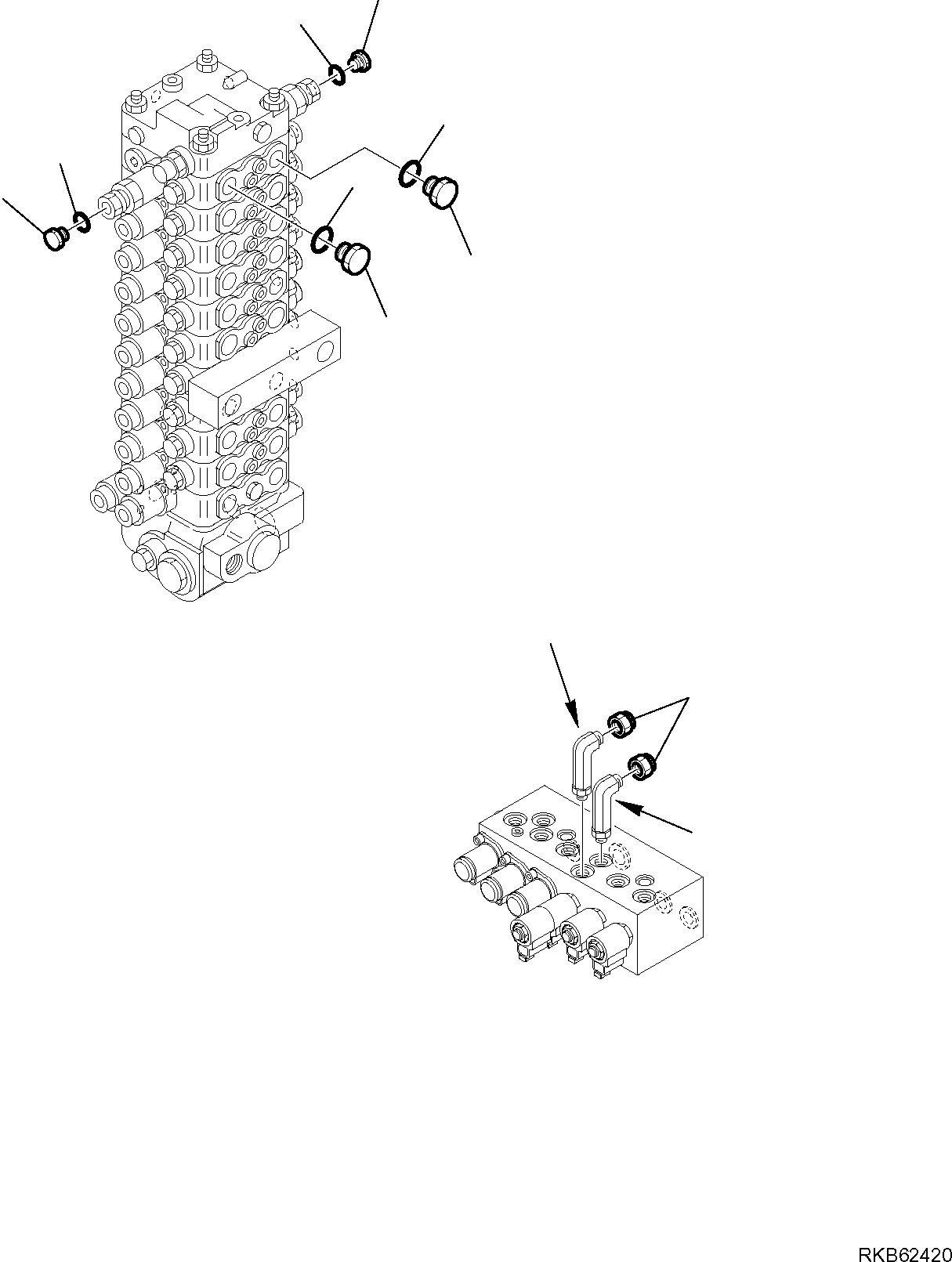 RKB62420