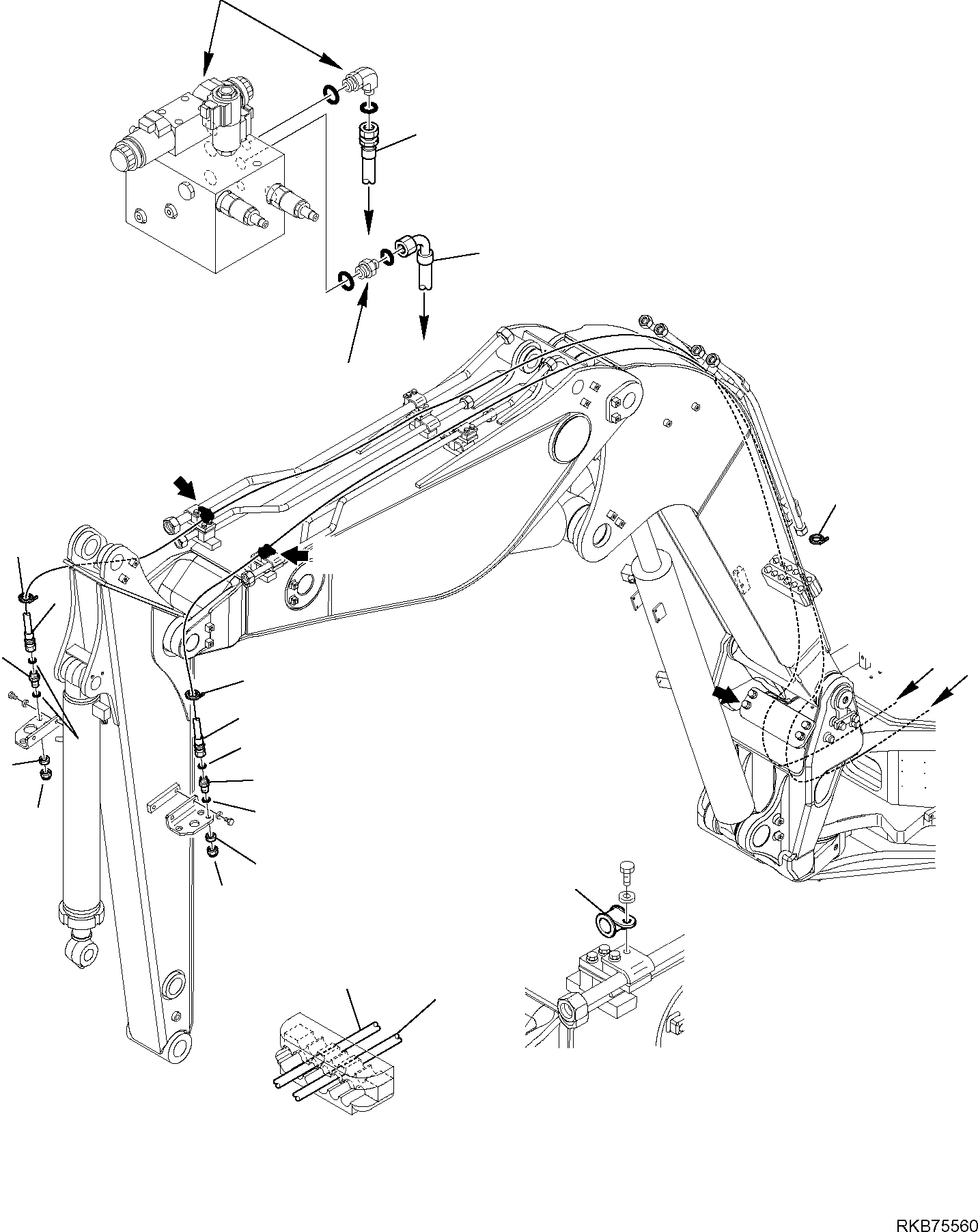 RKB75560