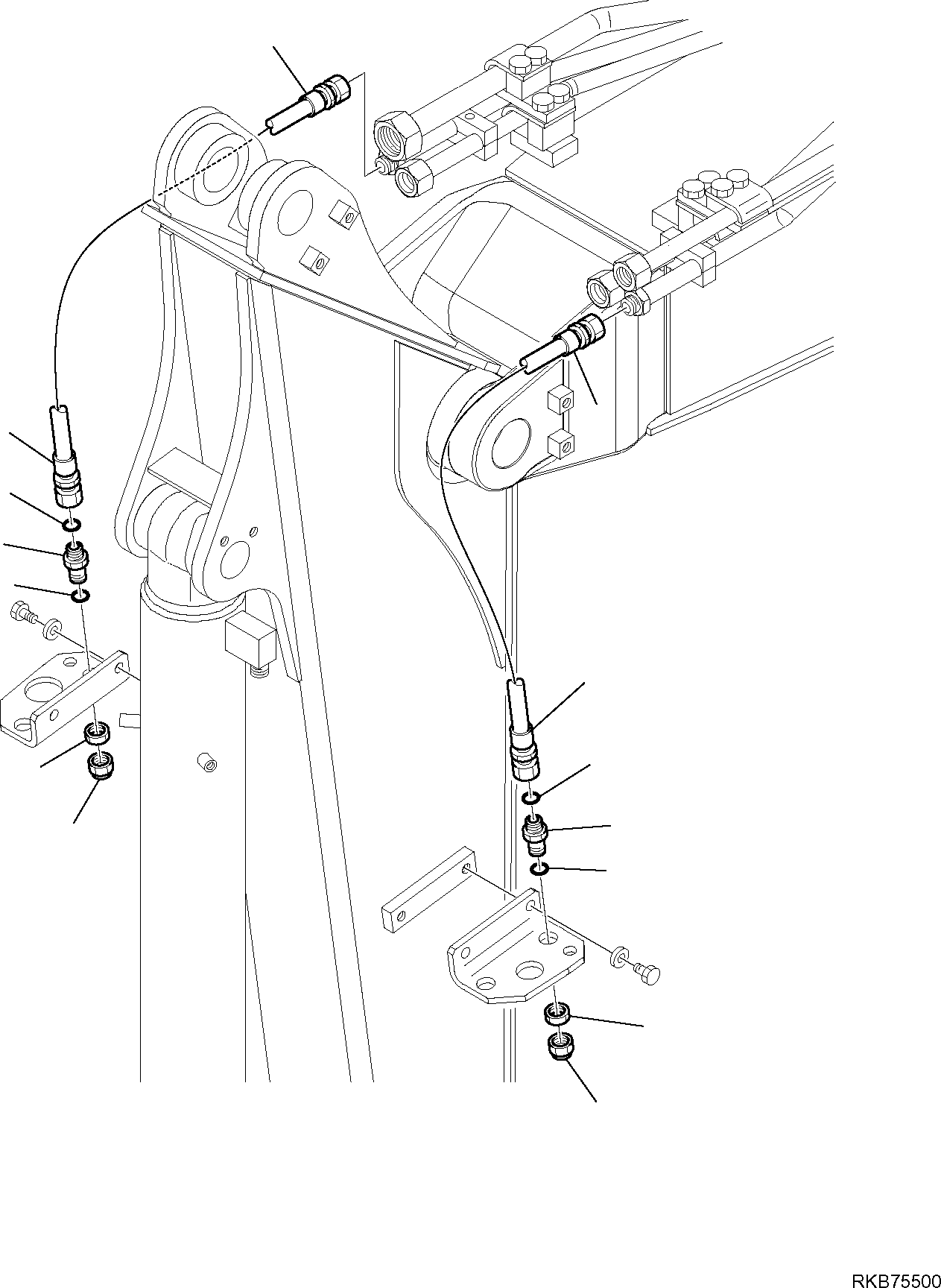 RKB75500