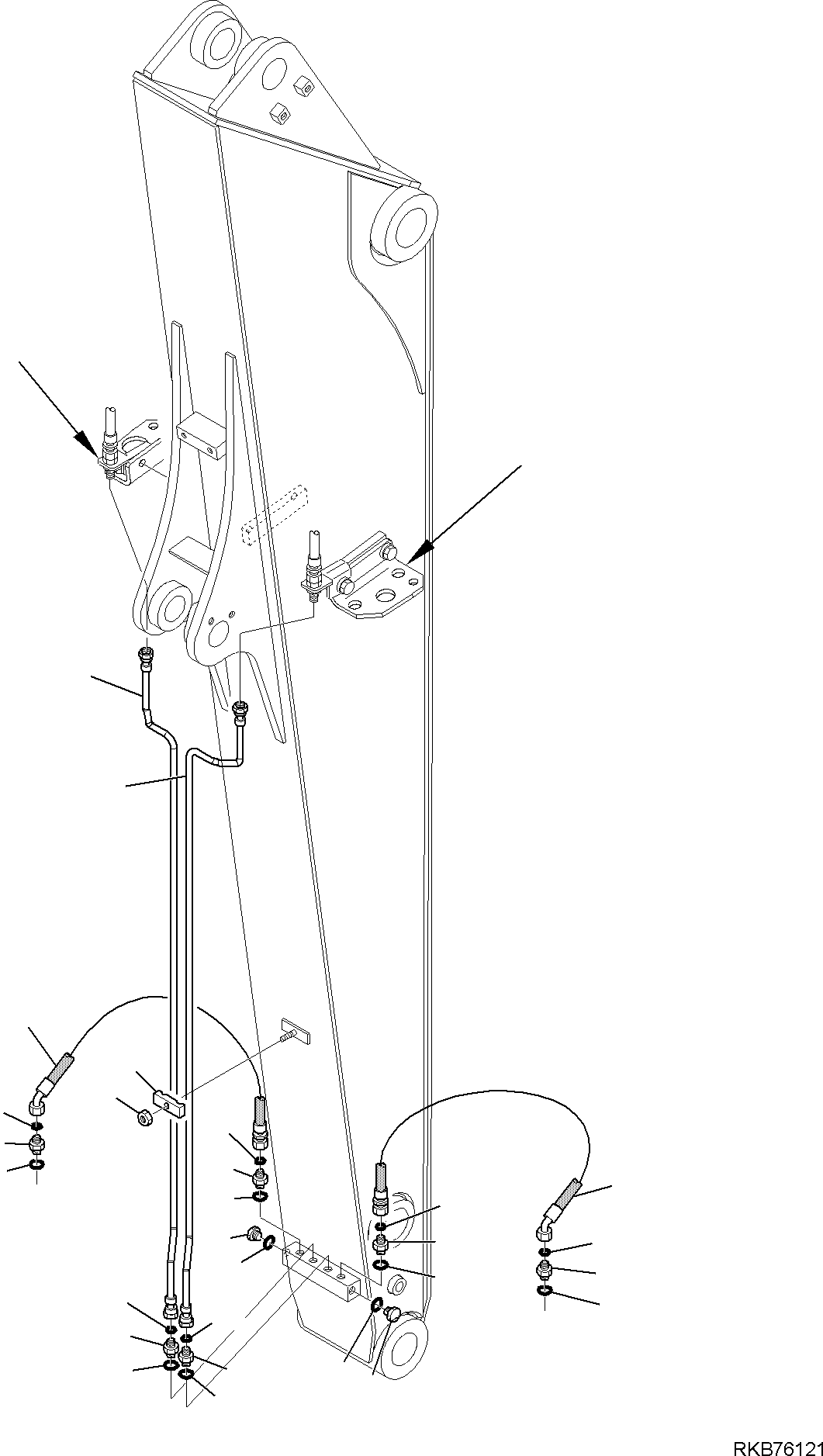 RKB76121