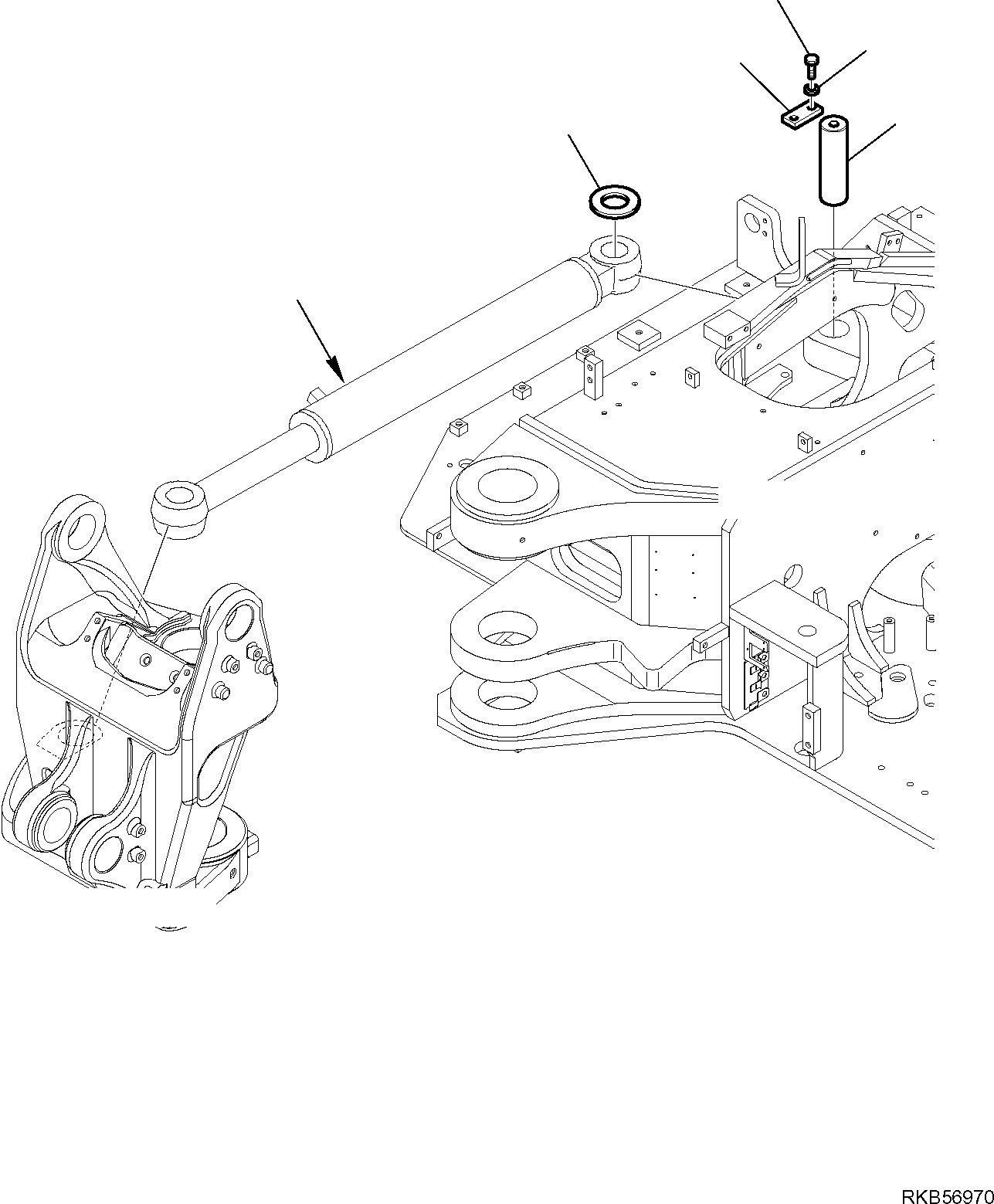 RKB56970