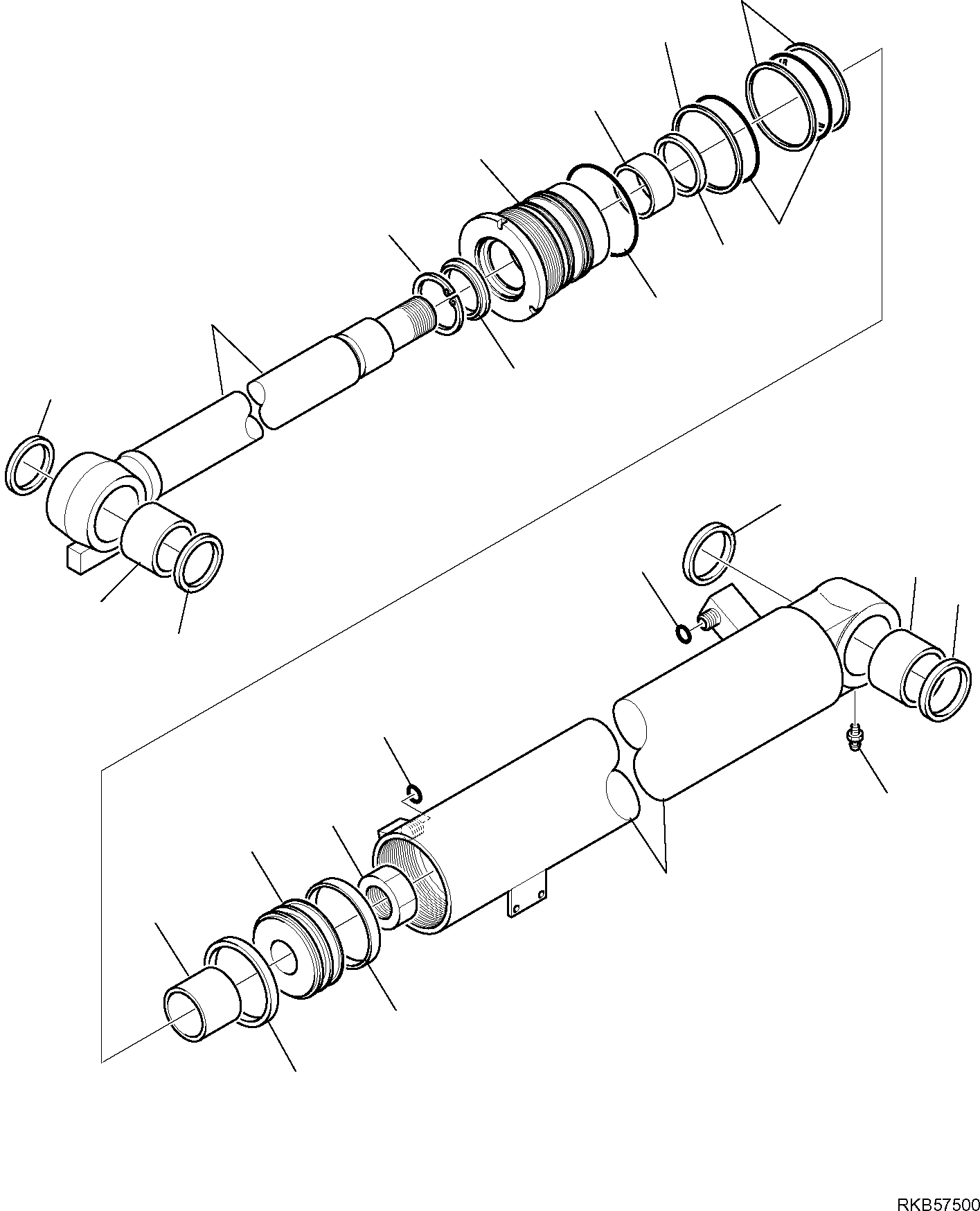 RKB57500