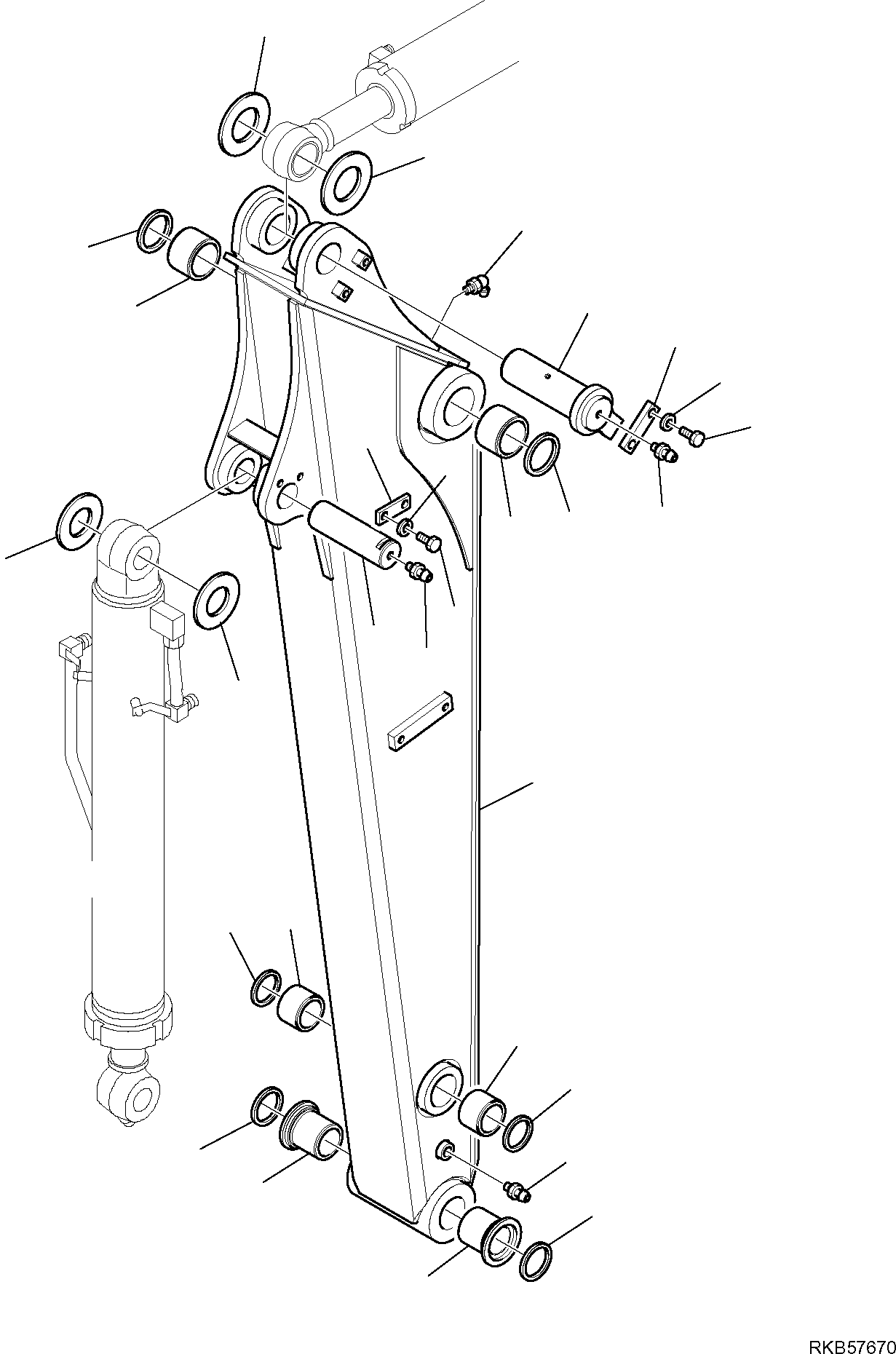 RKB57670