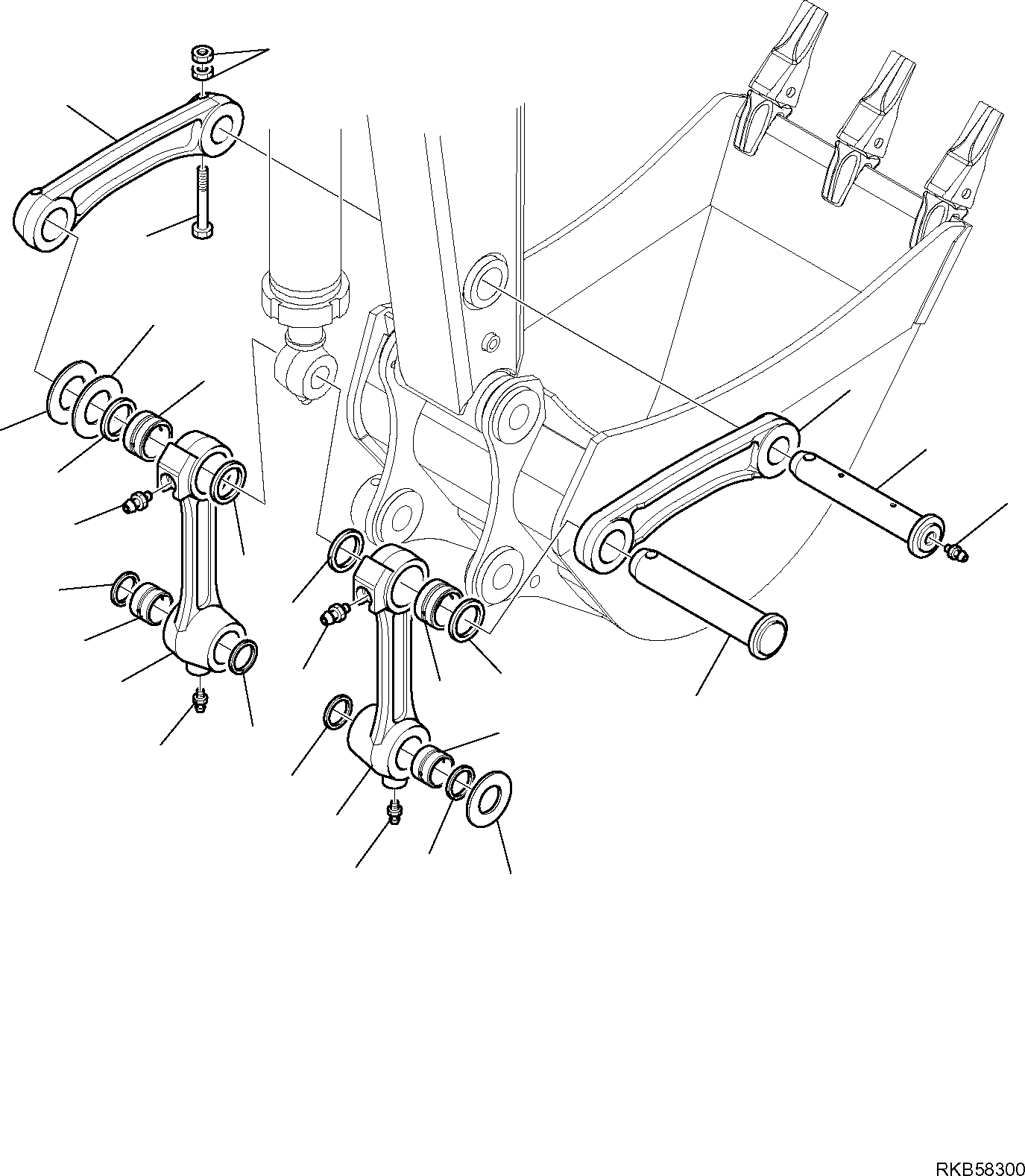 RKB58300