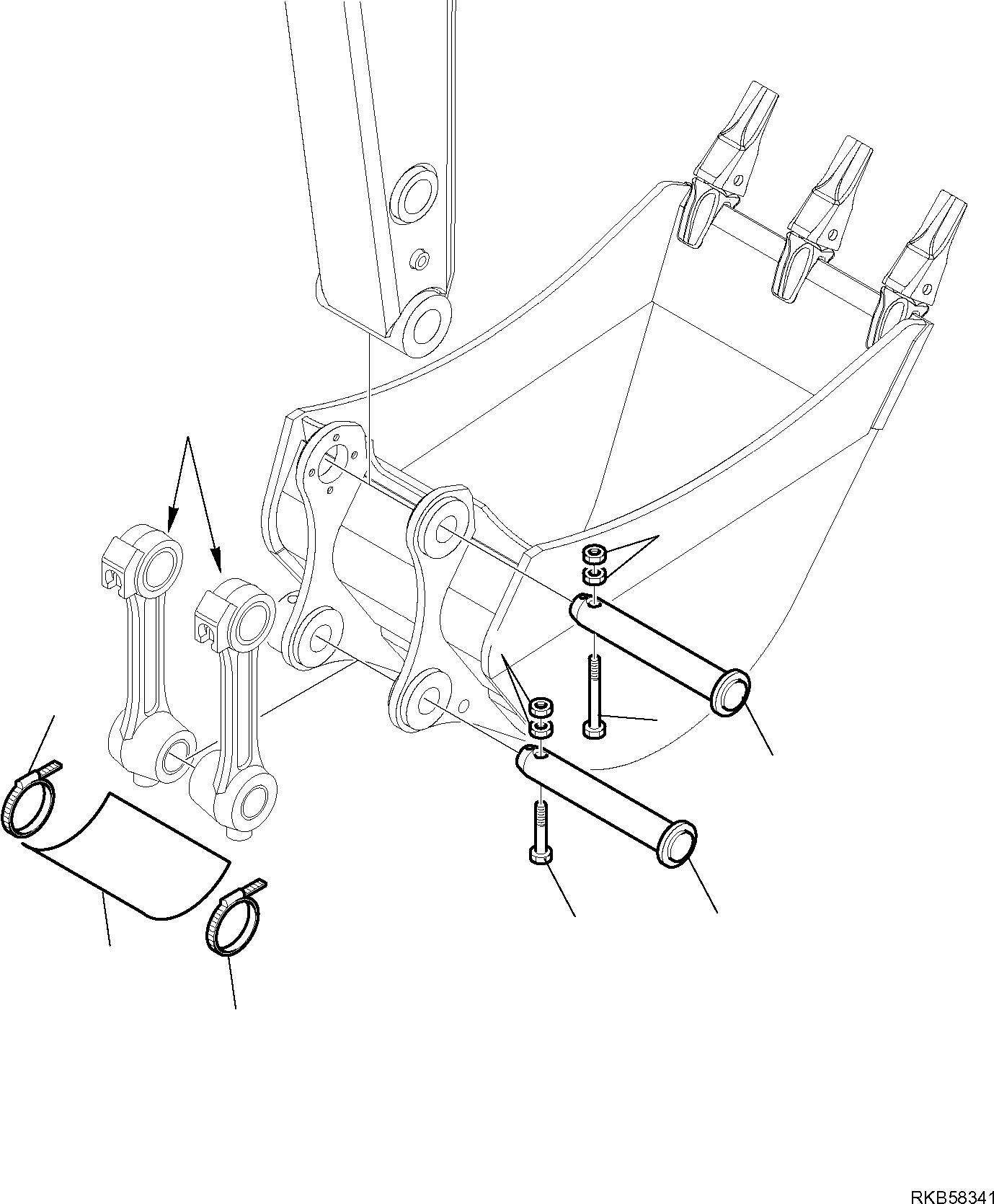 RKB58341