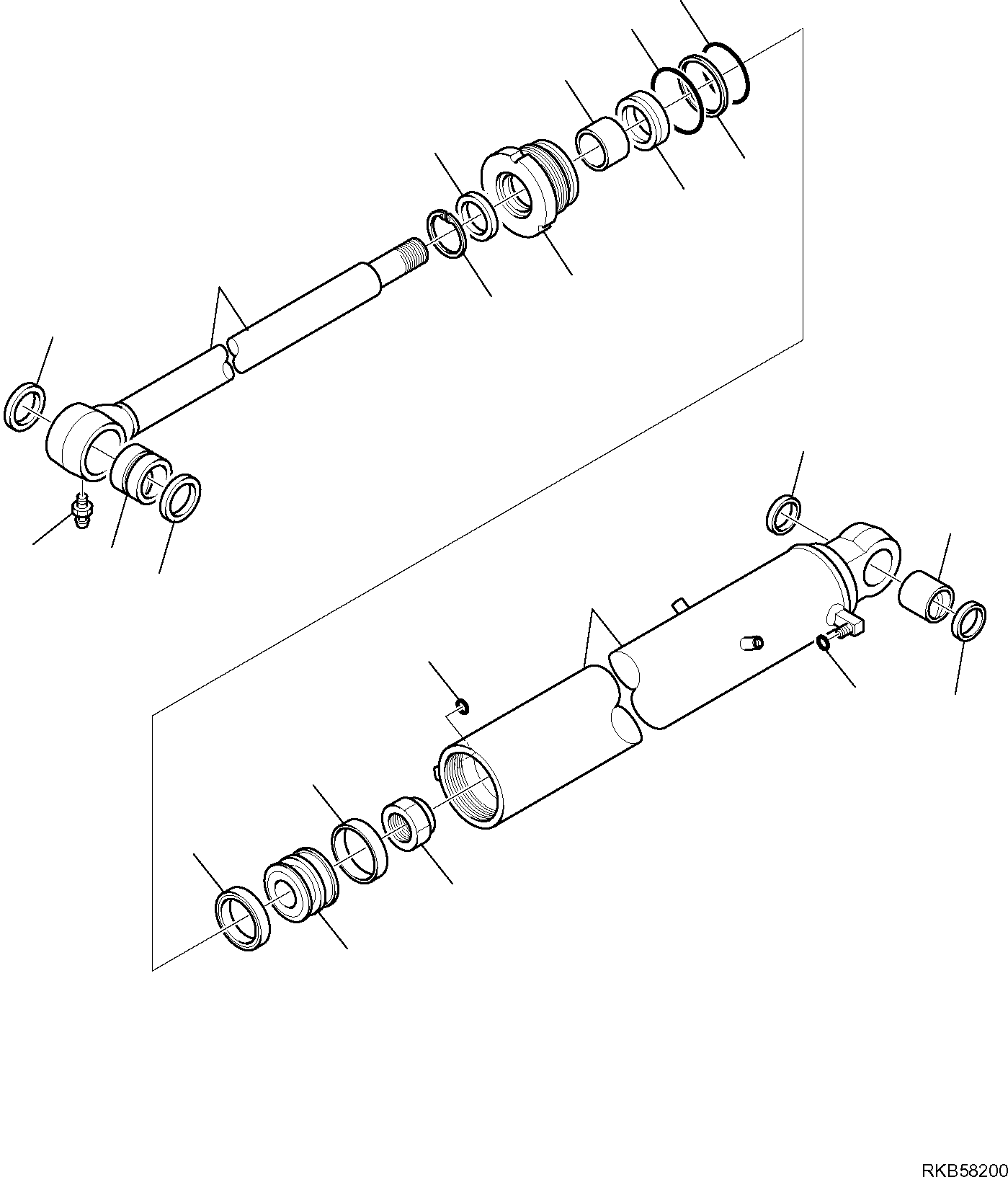 RKB58200