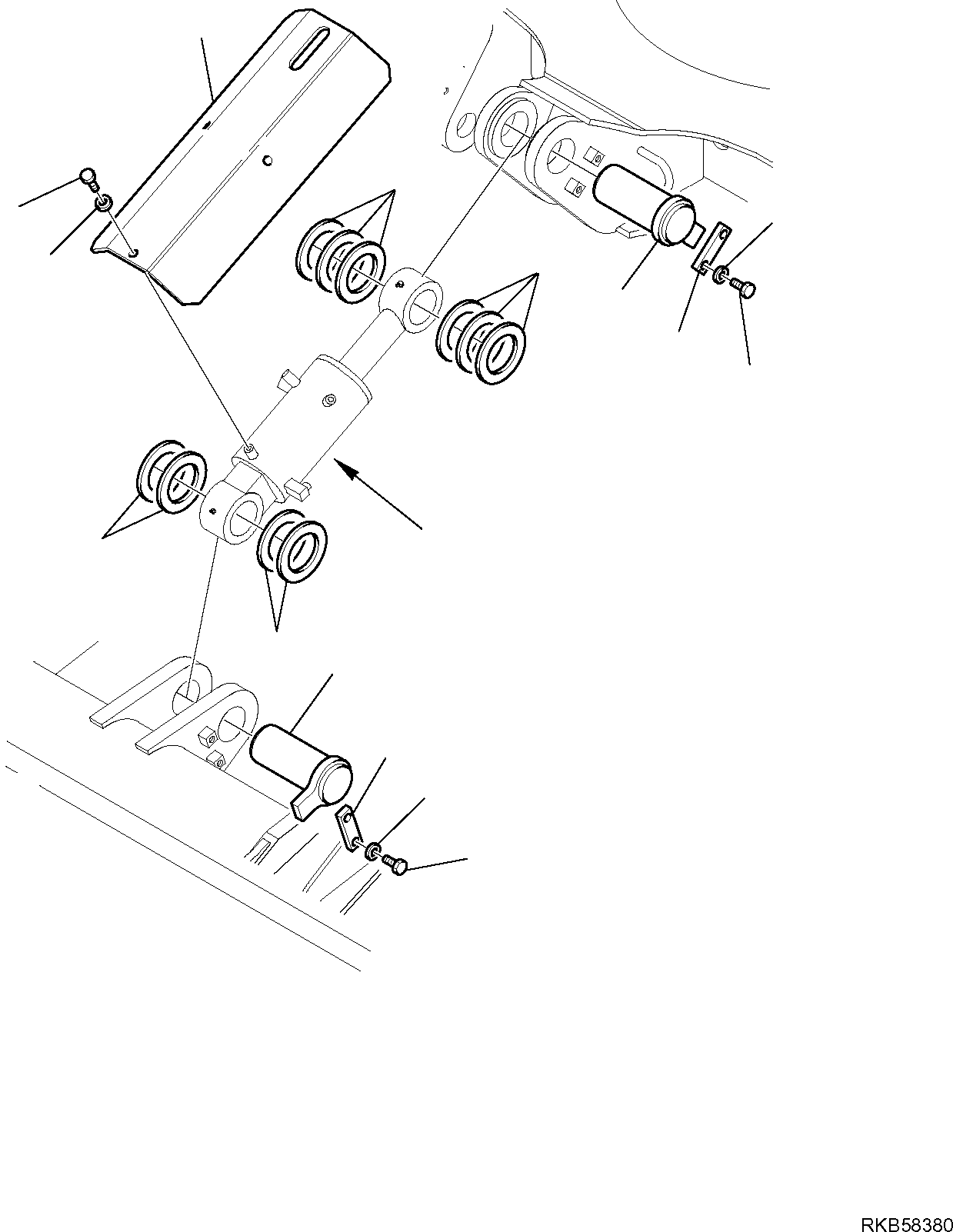 RKB58380