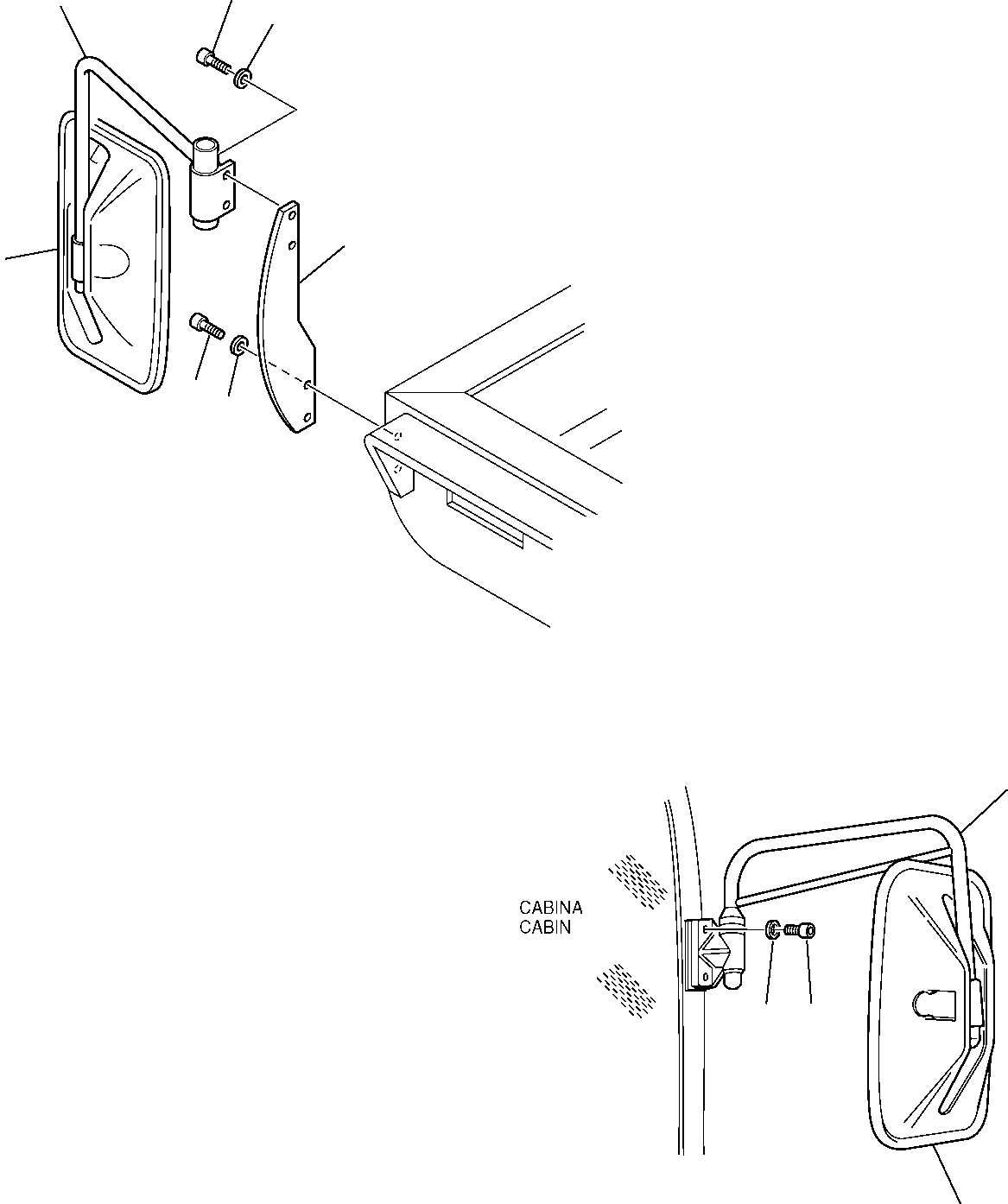 CABINA
CABIN