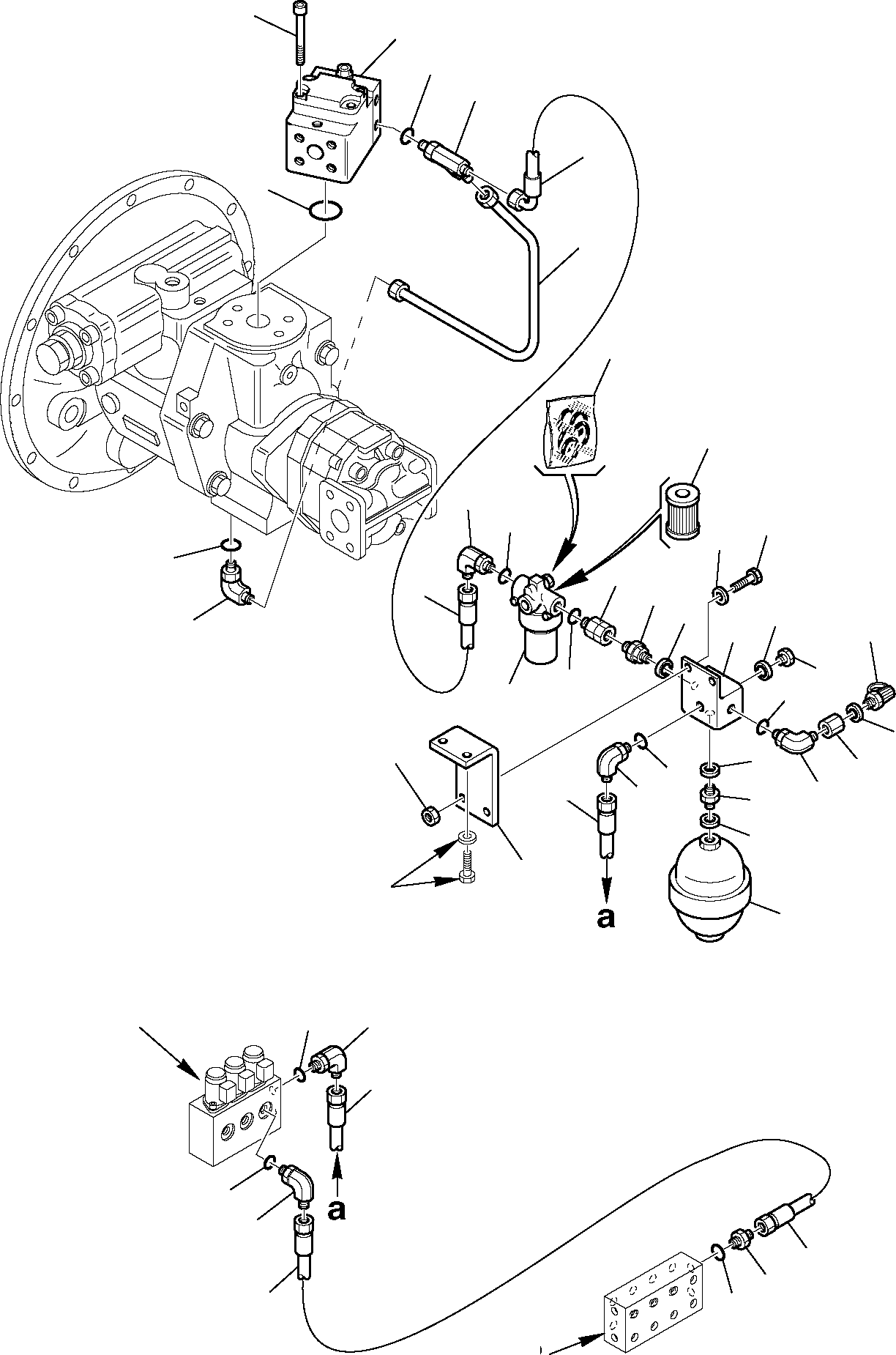 a

a