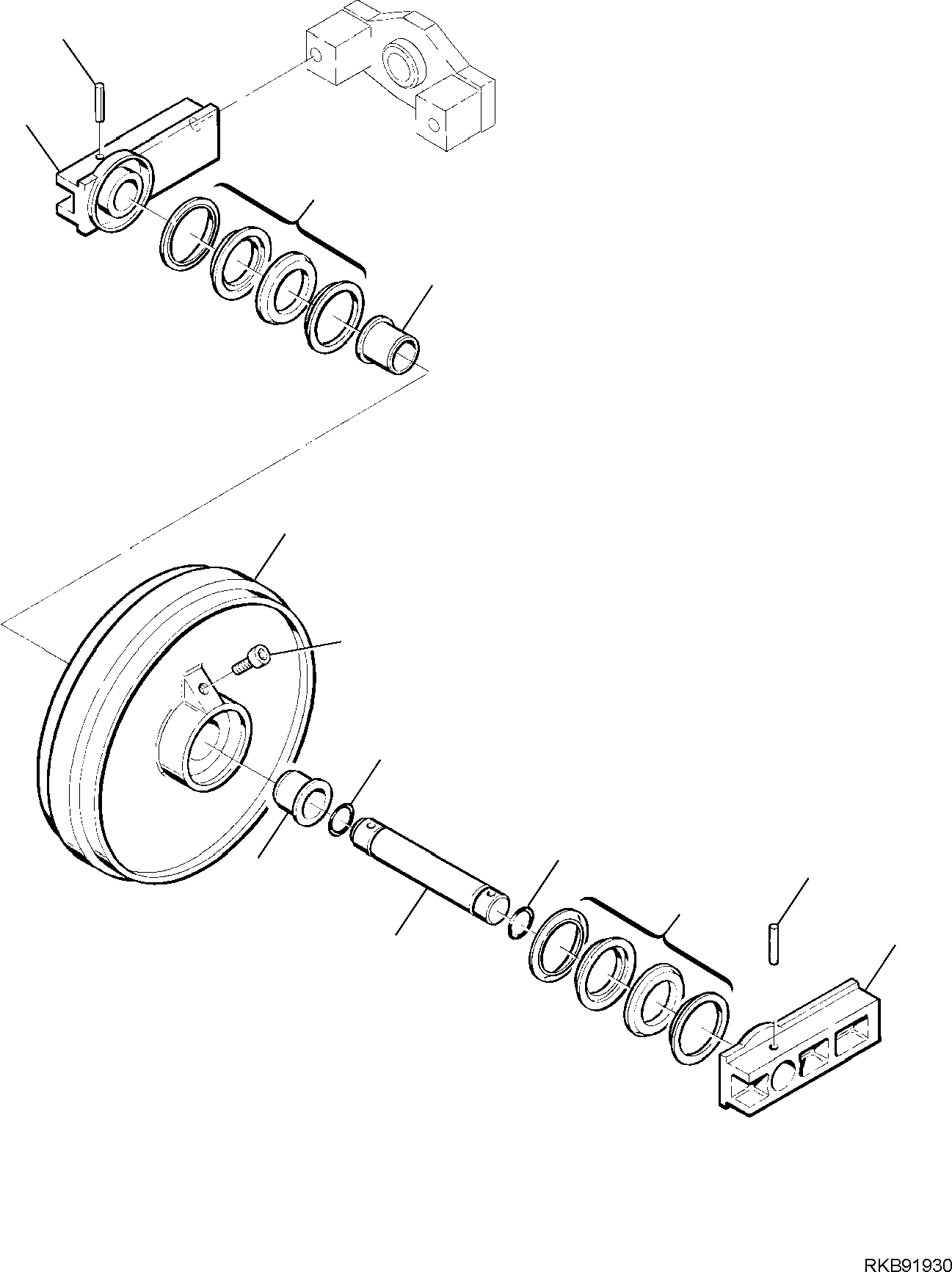 RKB91930