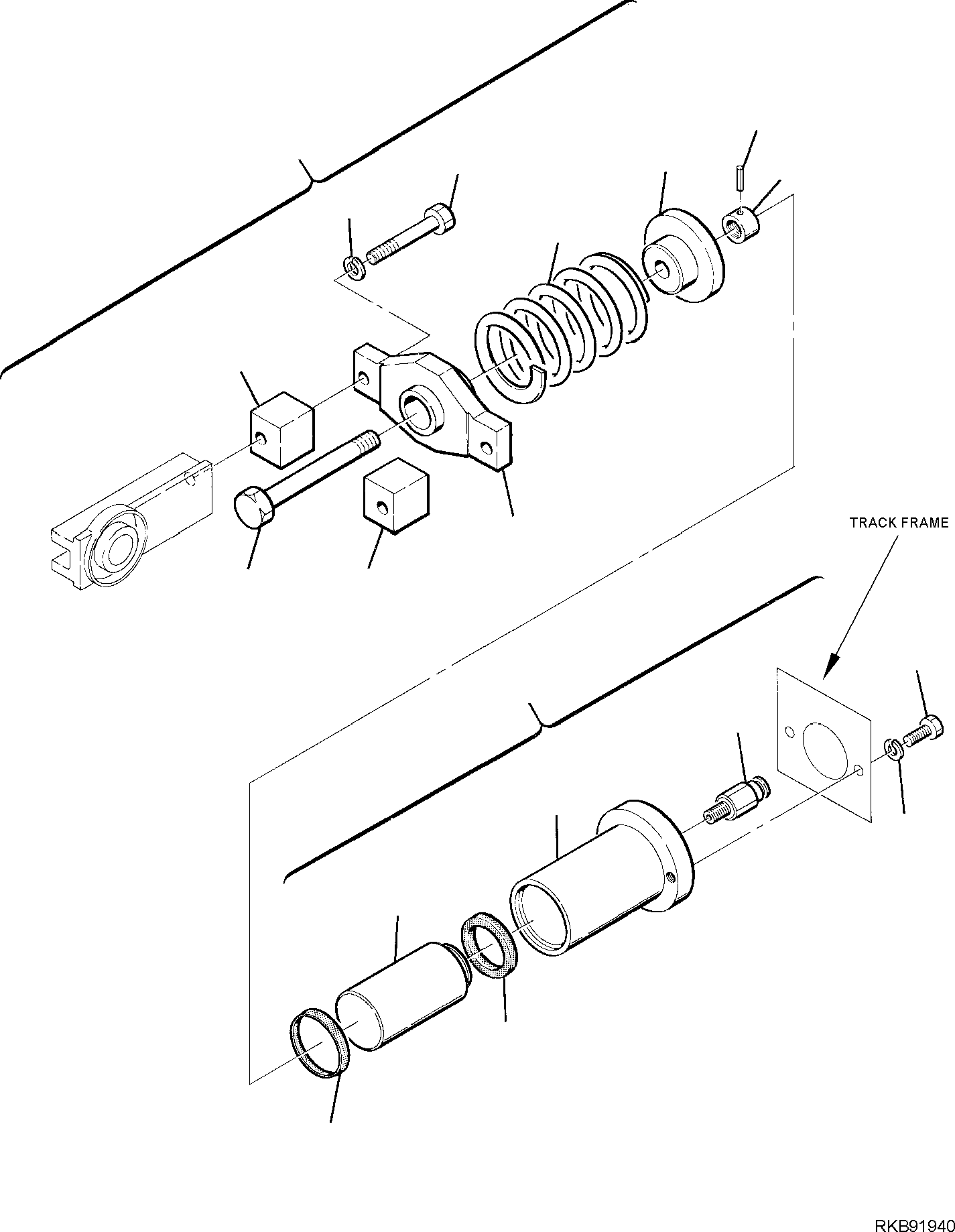 TRACK FRAME

RKB91940