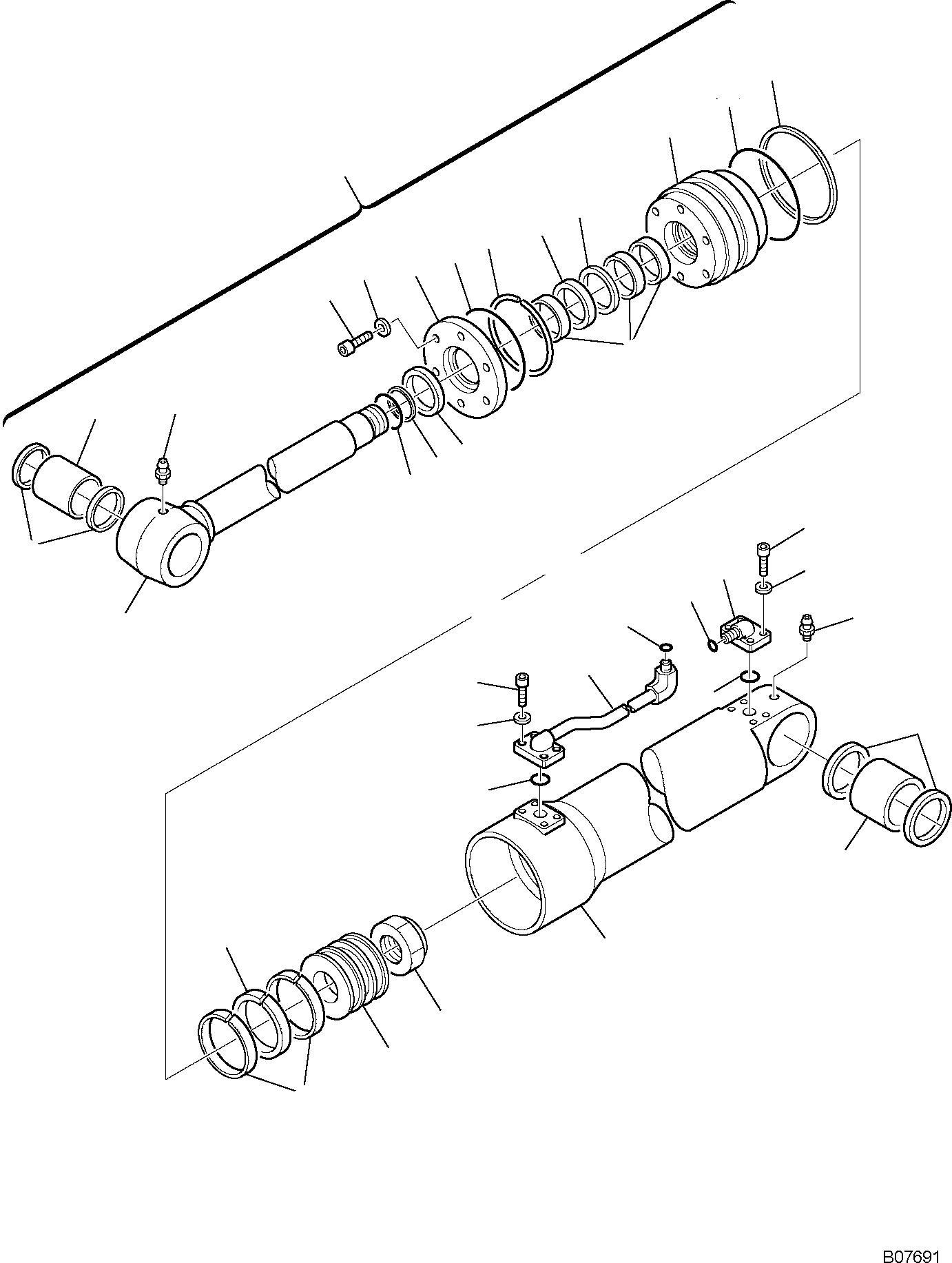 B07691