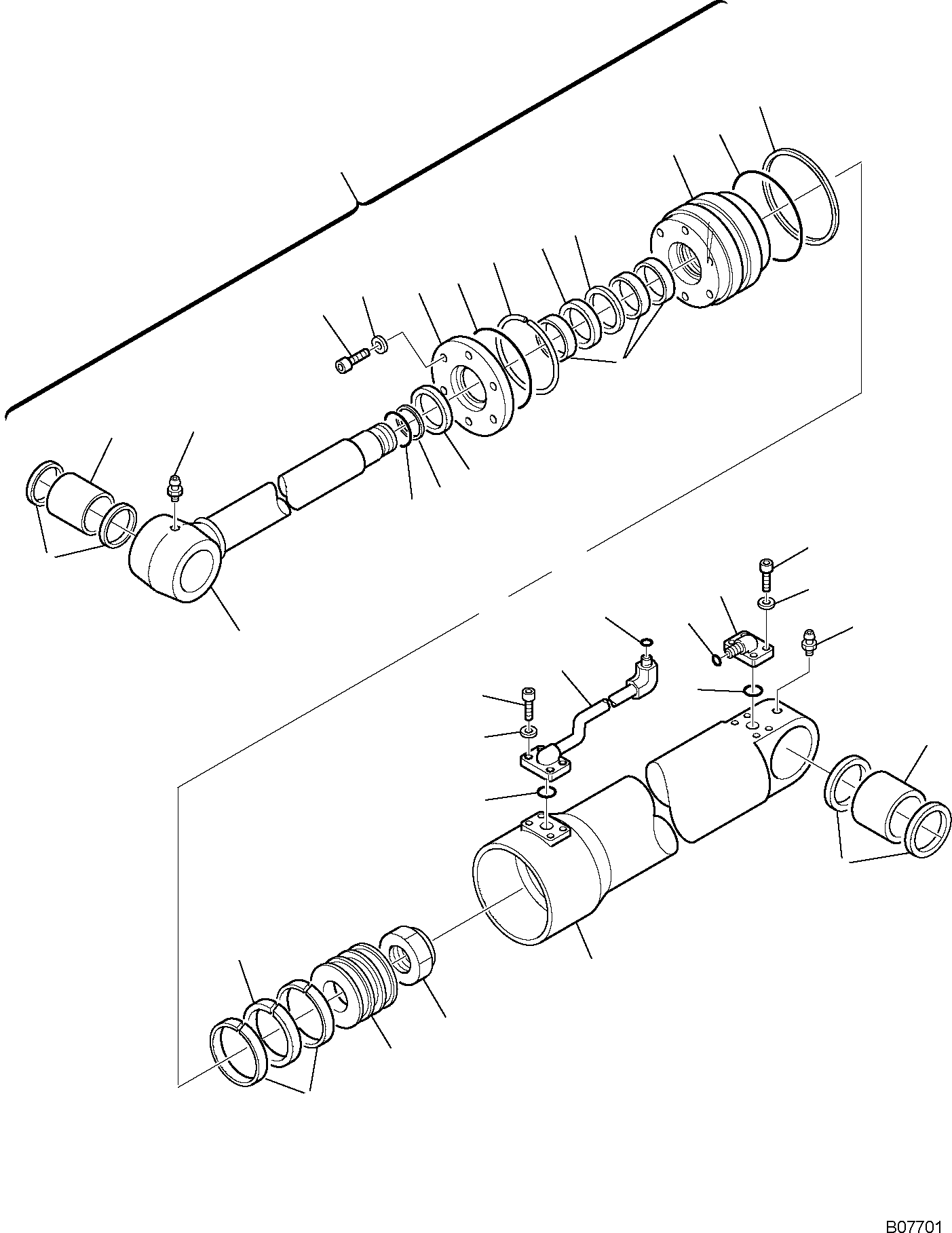 B07701