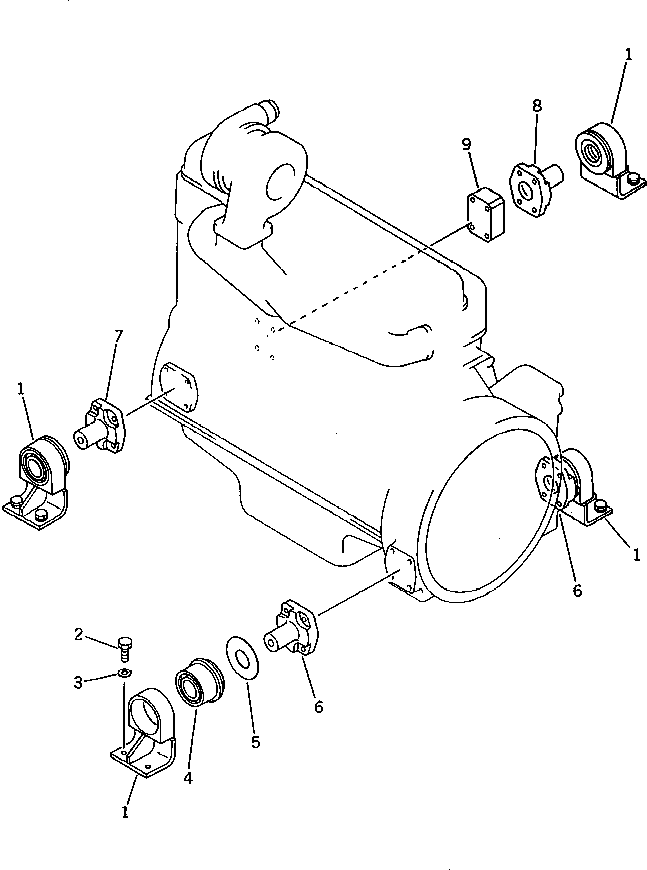 1
8
9
7
1
1
6
2
3
6
5
4
1