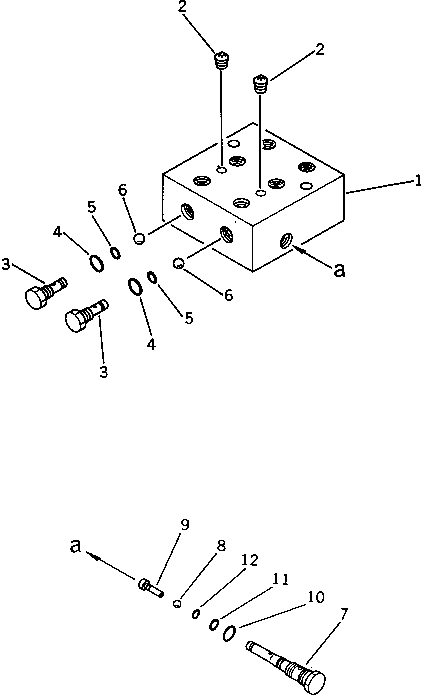 2
2
1
6
5
4
3
a
6
5
4
3

9
a
8
12
11
10
7