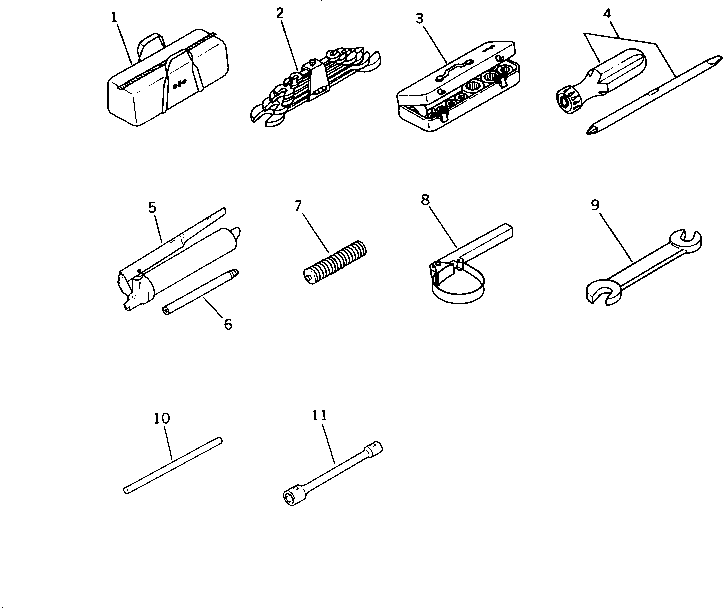 1
2
3
4
5
6
7
8
9
10
11