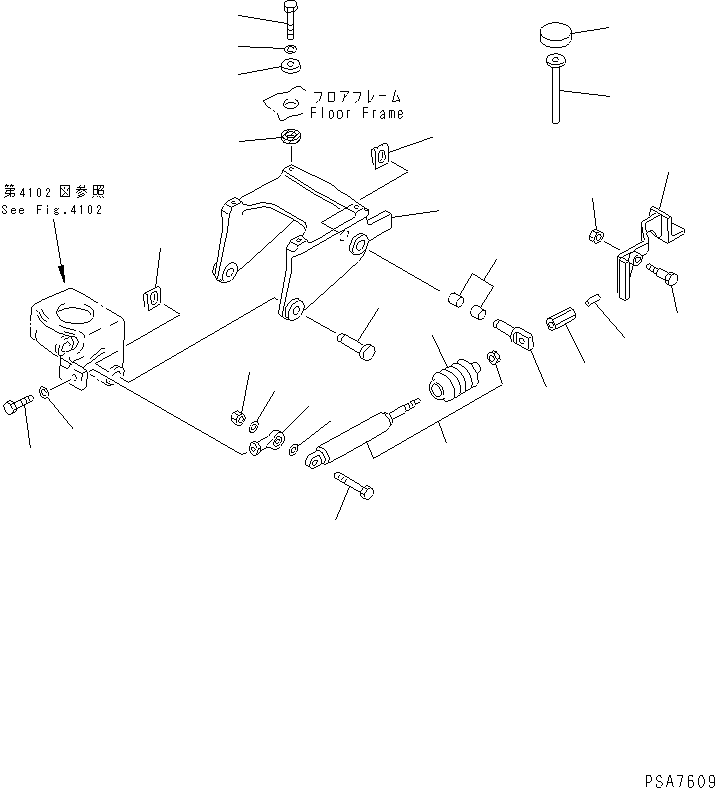 フロアフレーム
Floor Frame

第4102図参照
See Fig.4102

PSA7609