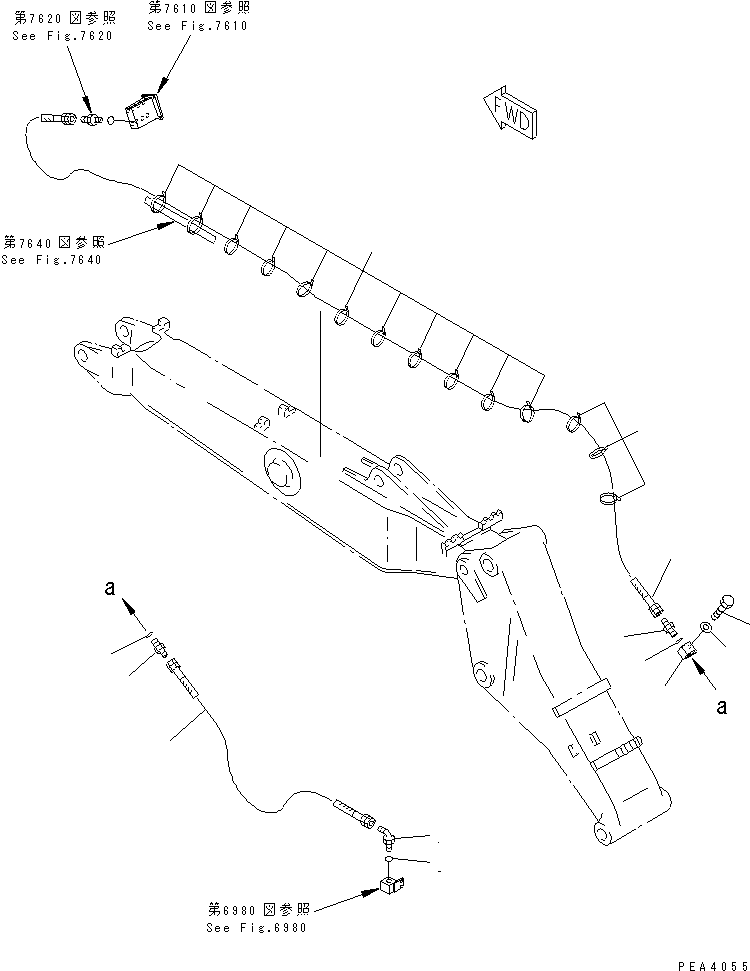 第7620図参照
See Fig.7620

第7610図参照
See Fig.7610

FWD

第7640図参照
See Fig.7640

a

a

第6980図参照
See Fig.6980

PEA4055